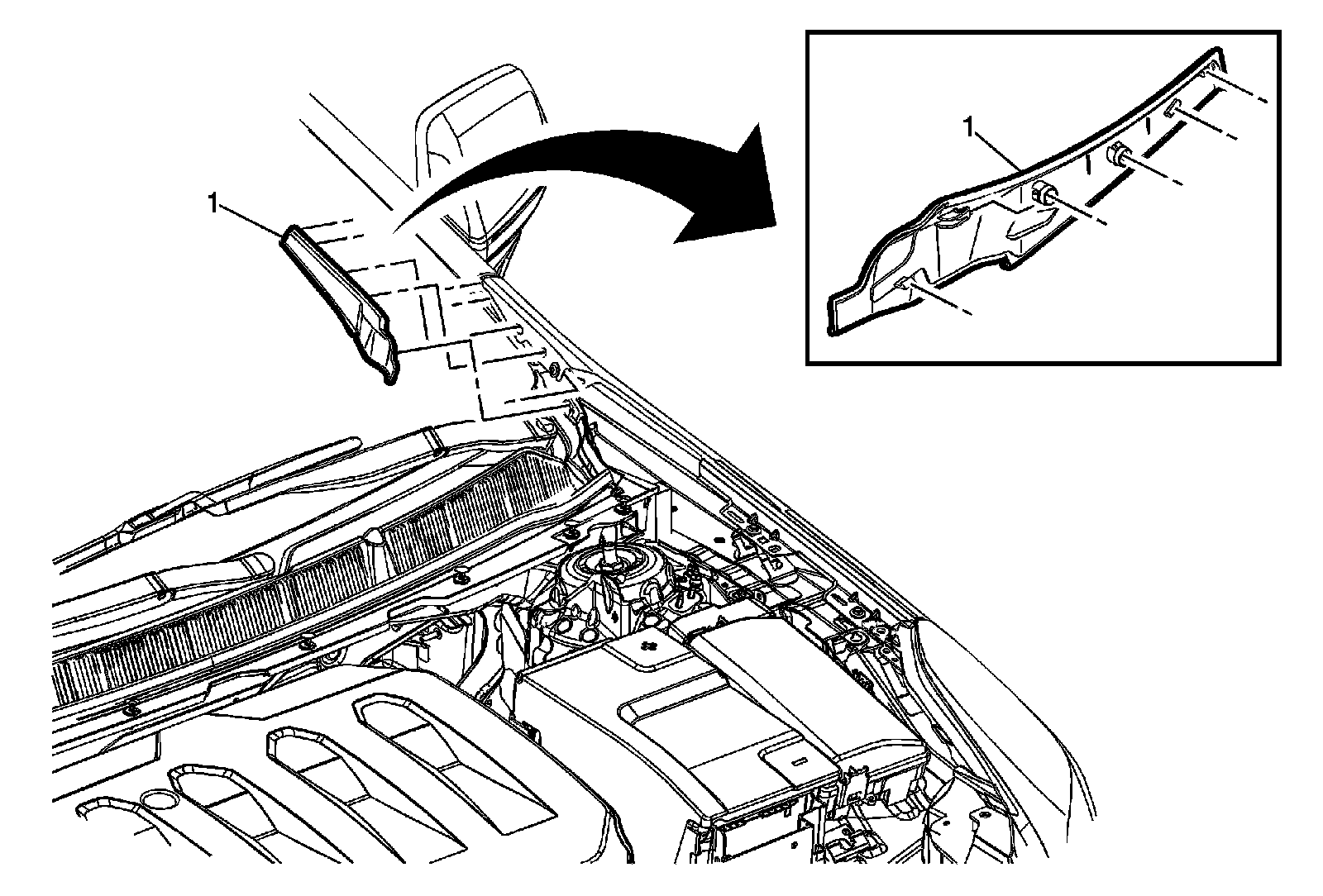 1

1