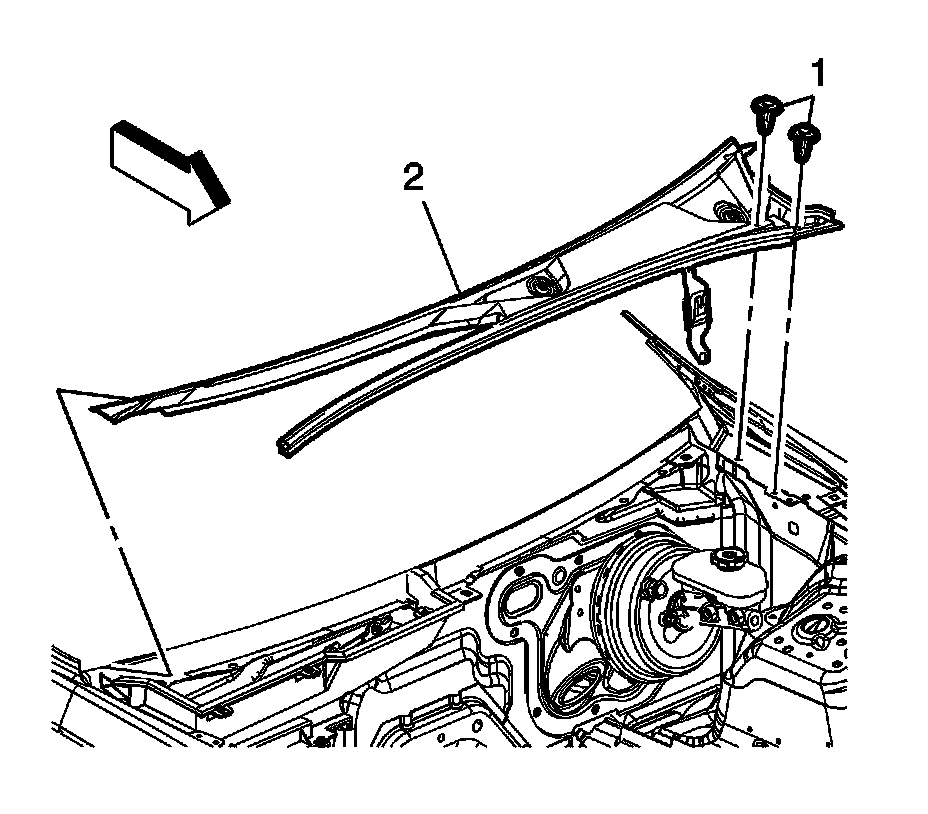 1
2