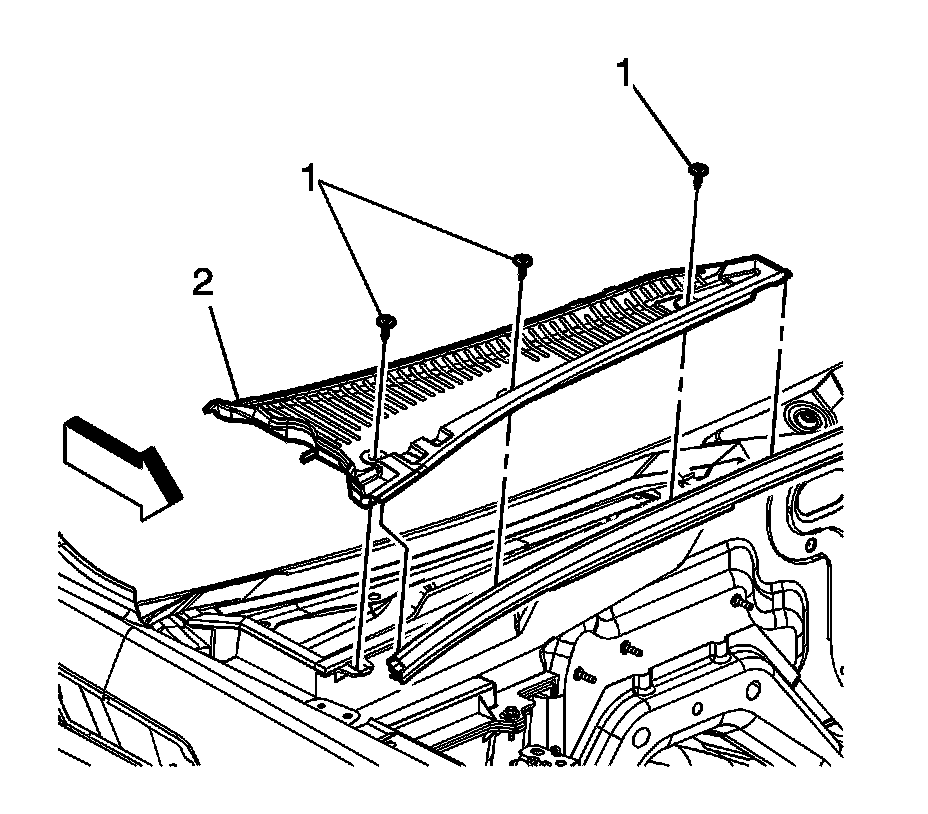 1
1
2