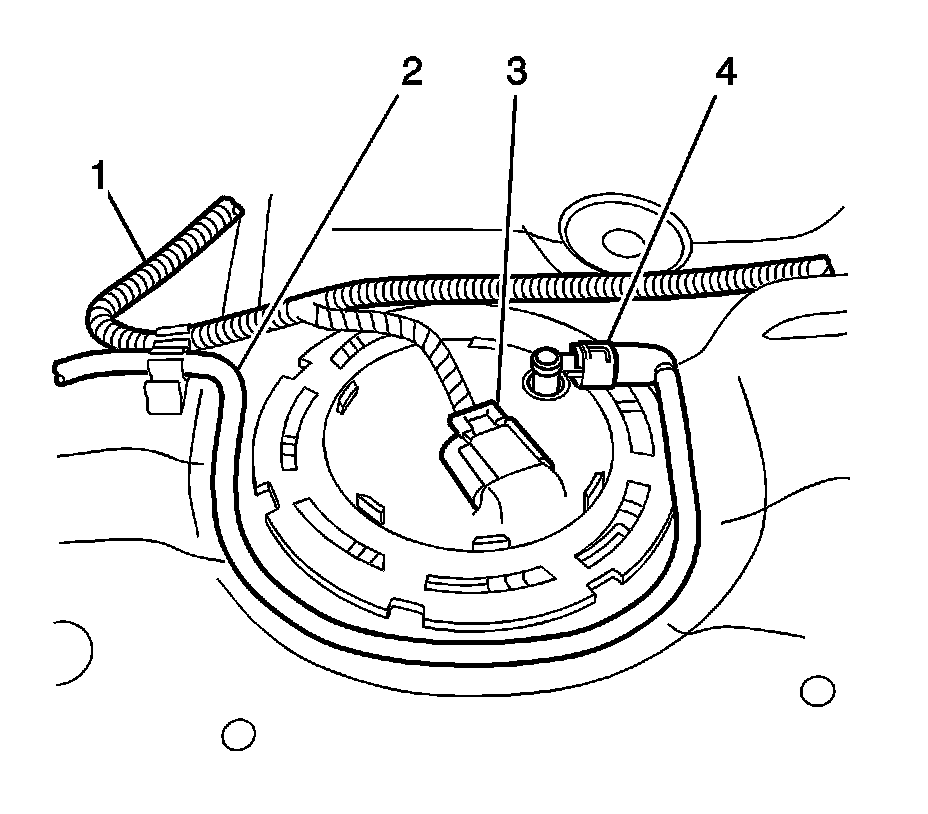 1
2
3
4