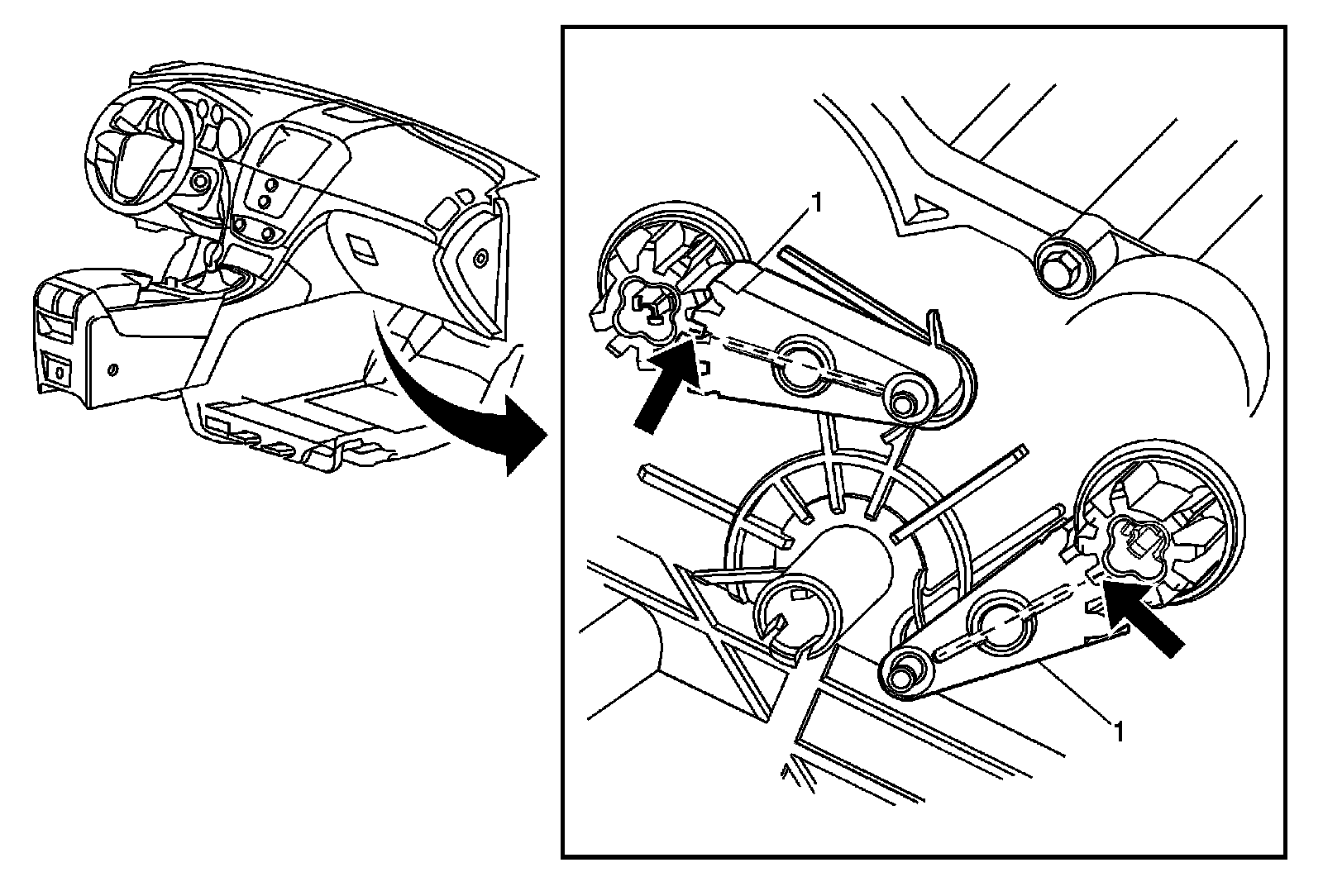 1

1