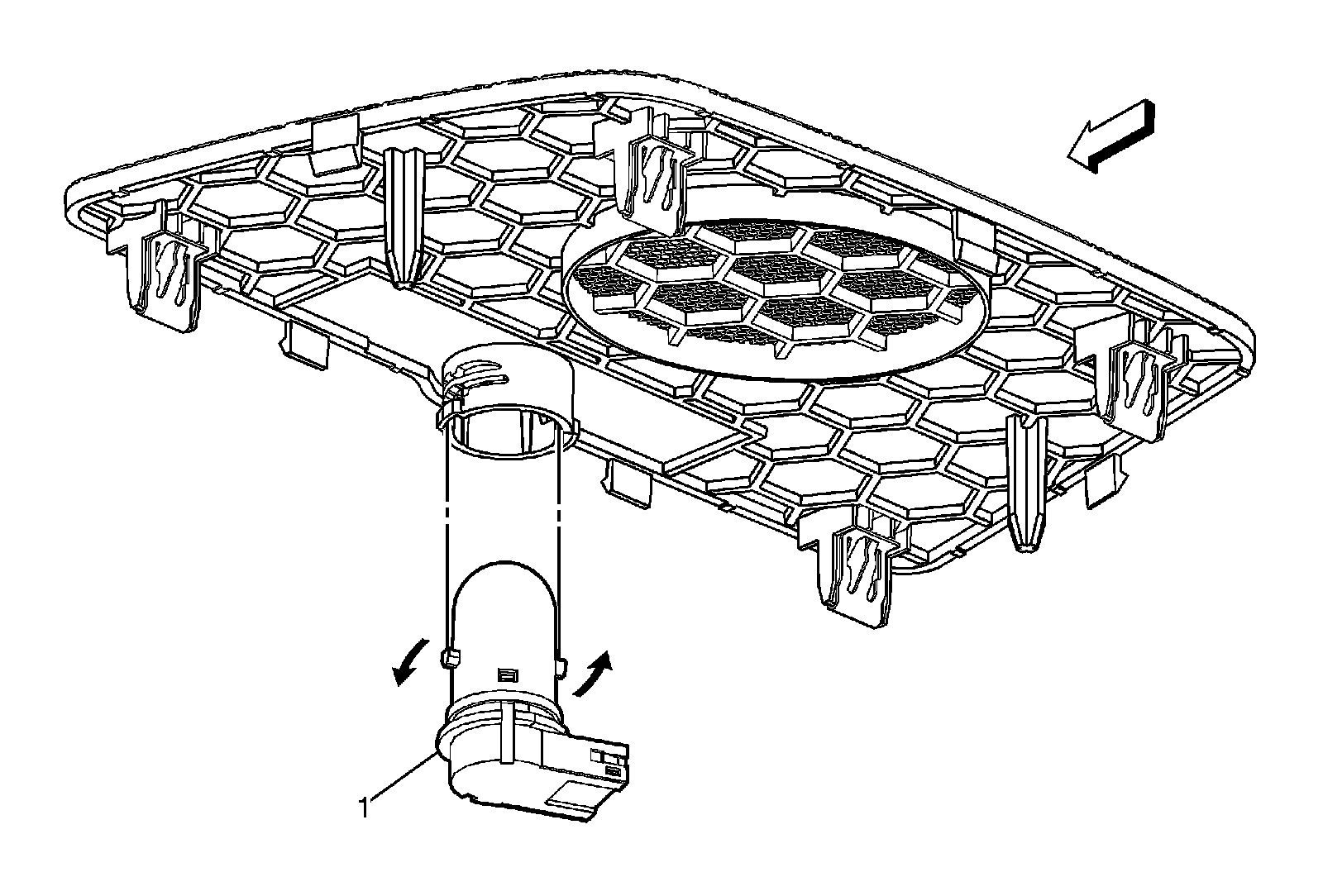 1