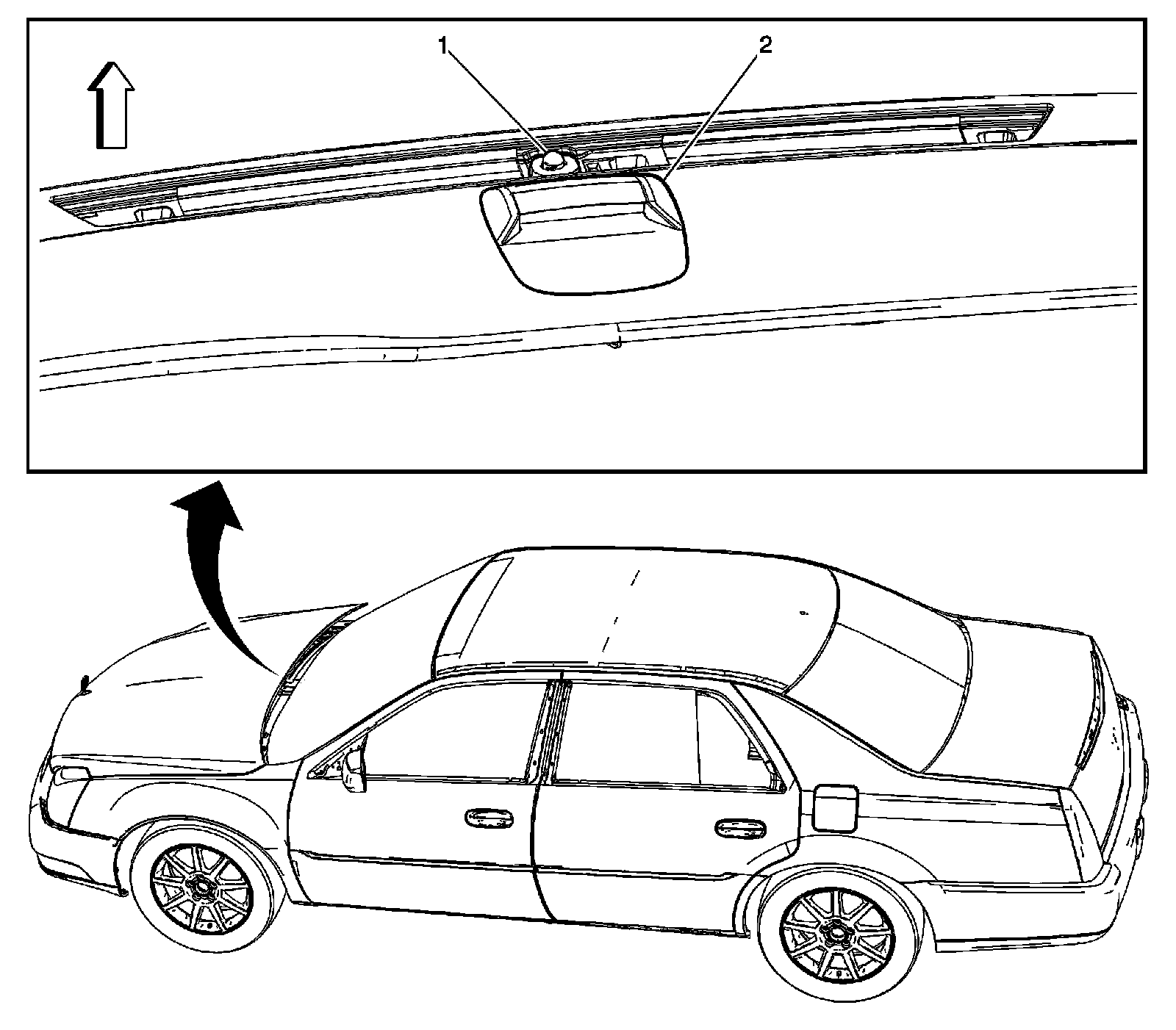 1
2