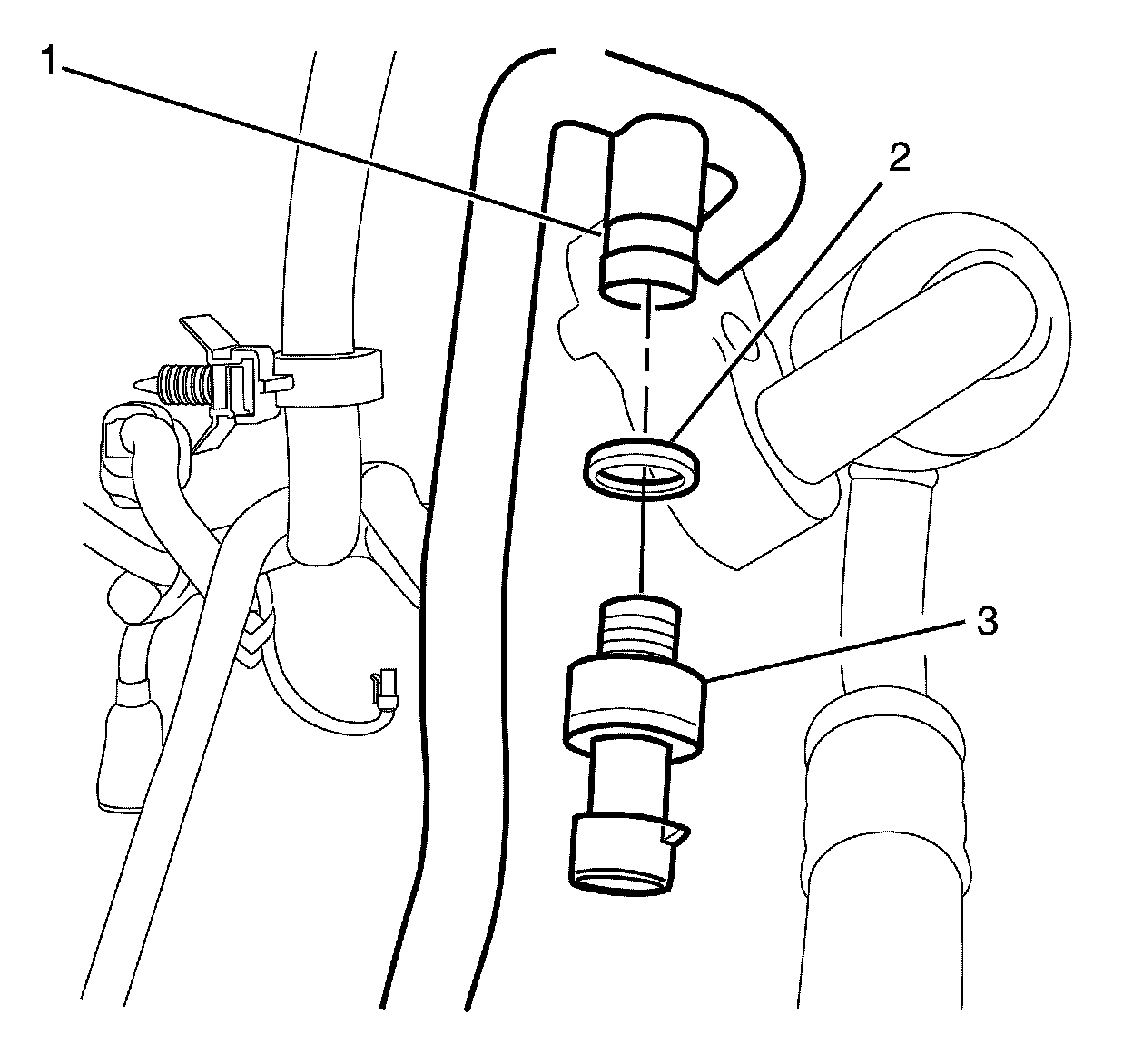 1
2
3