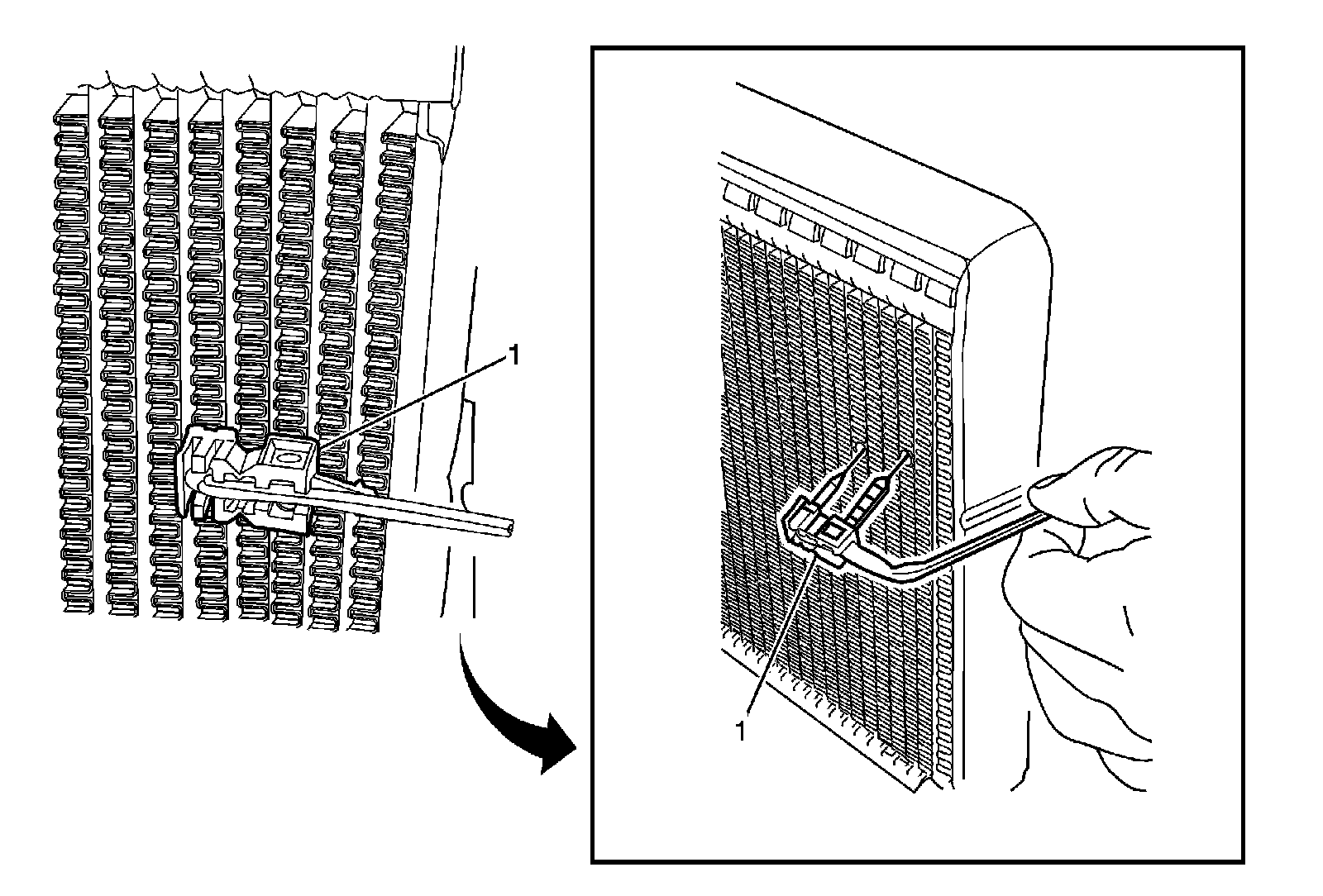 1

1