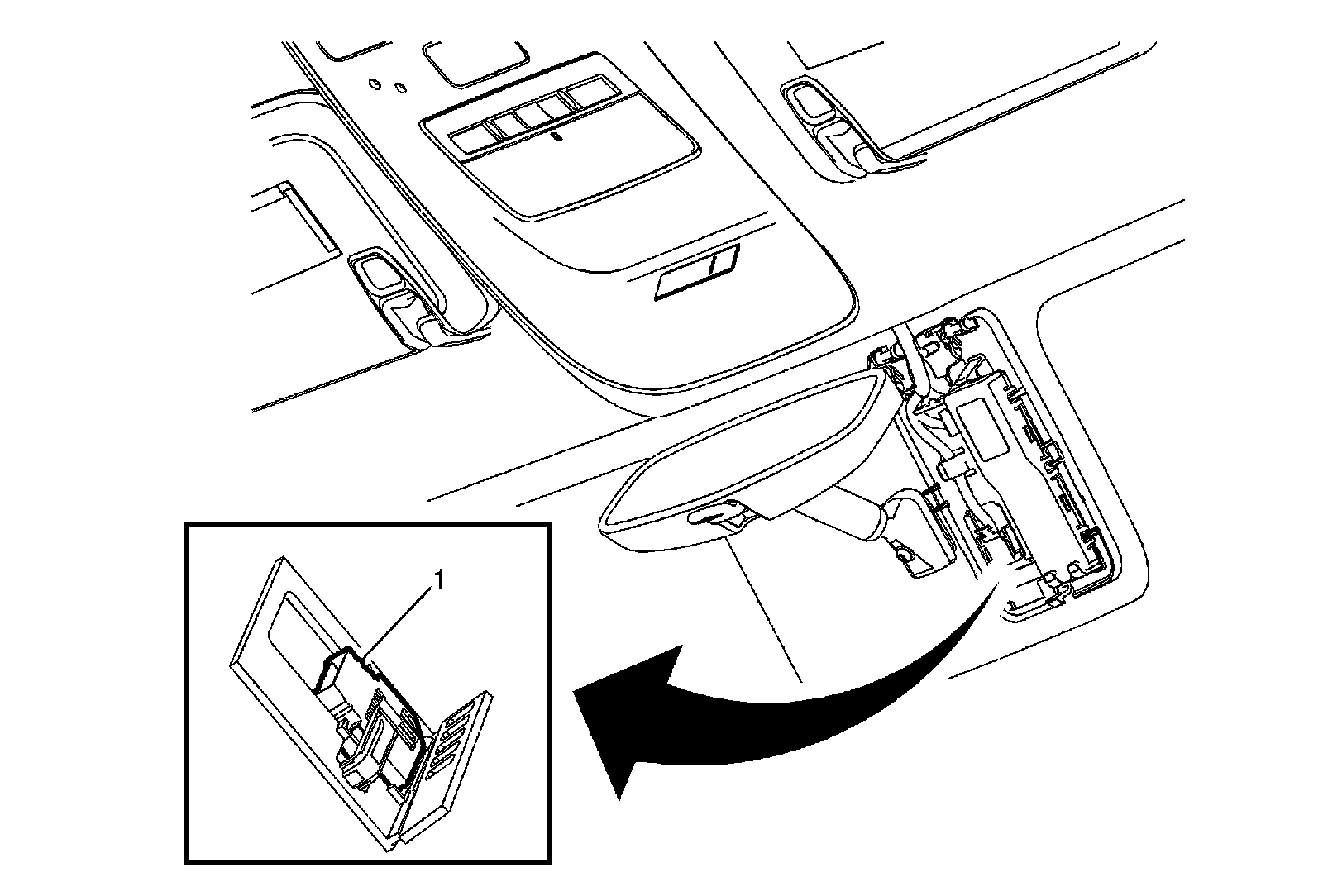 1