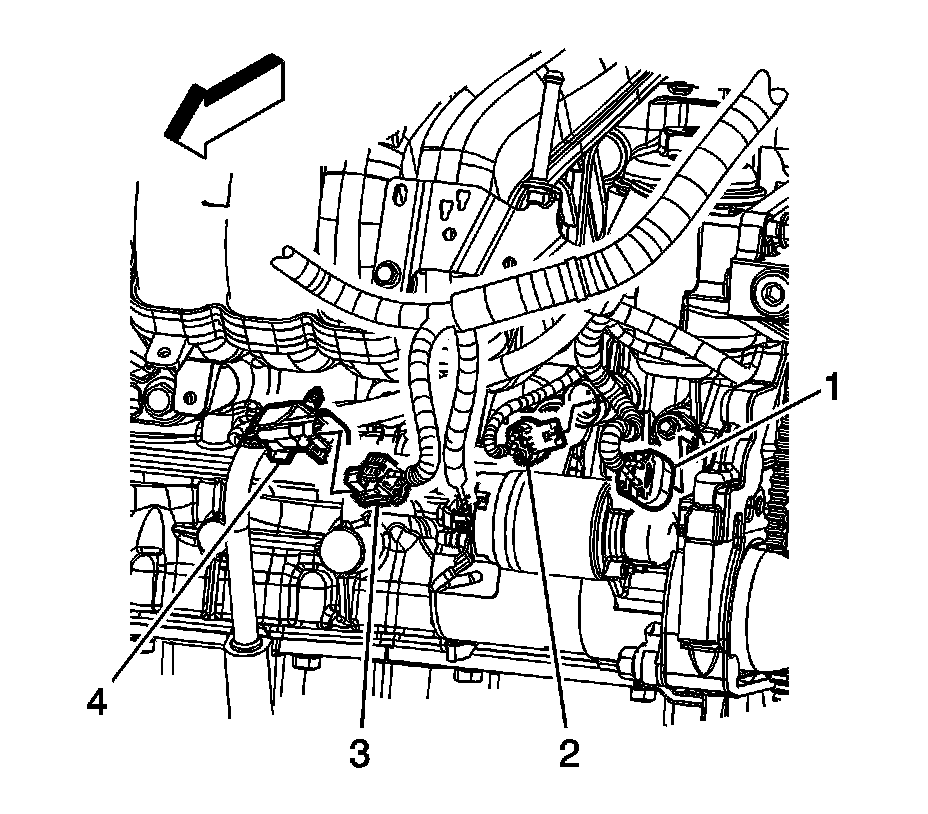 1
4
3
2