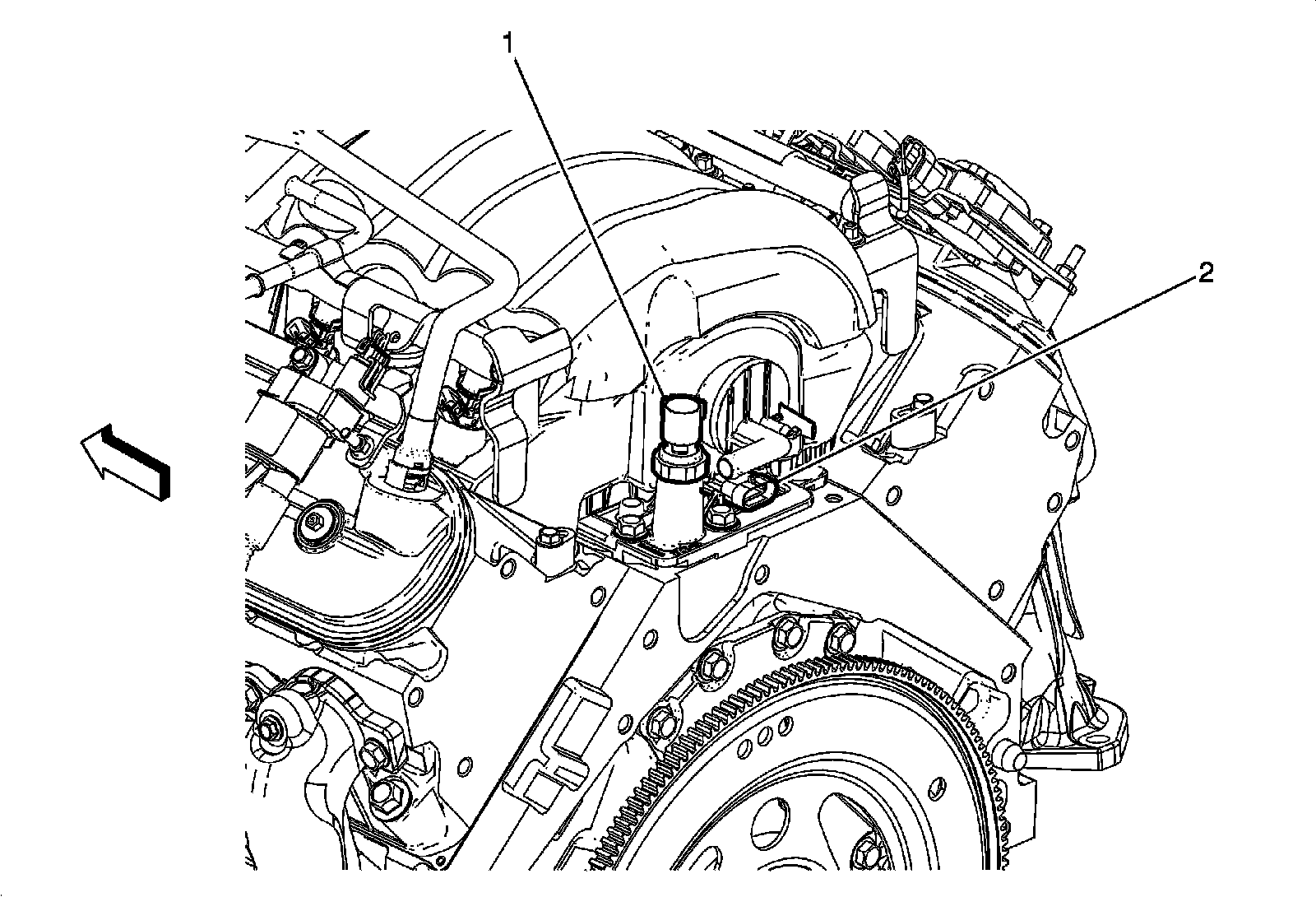 1
2