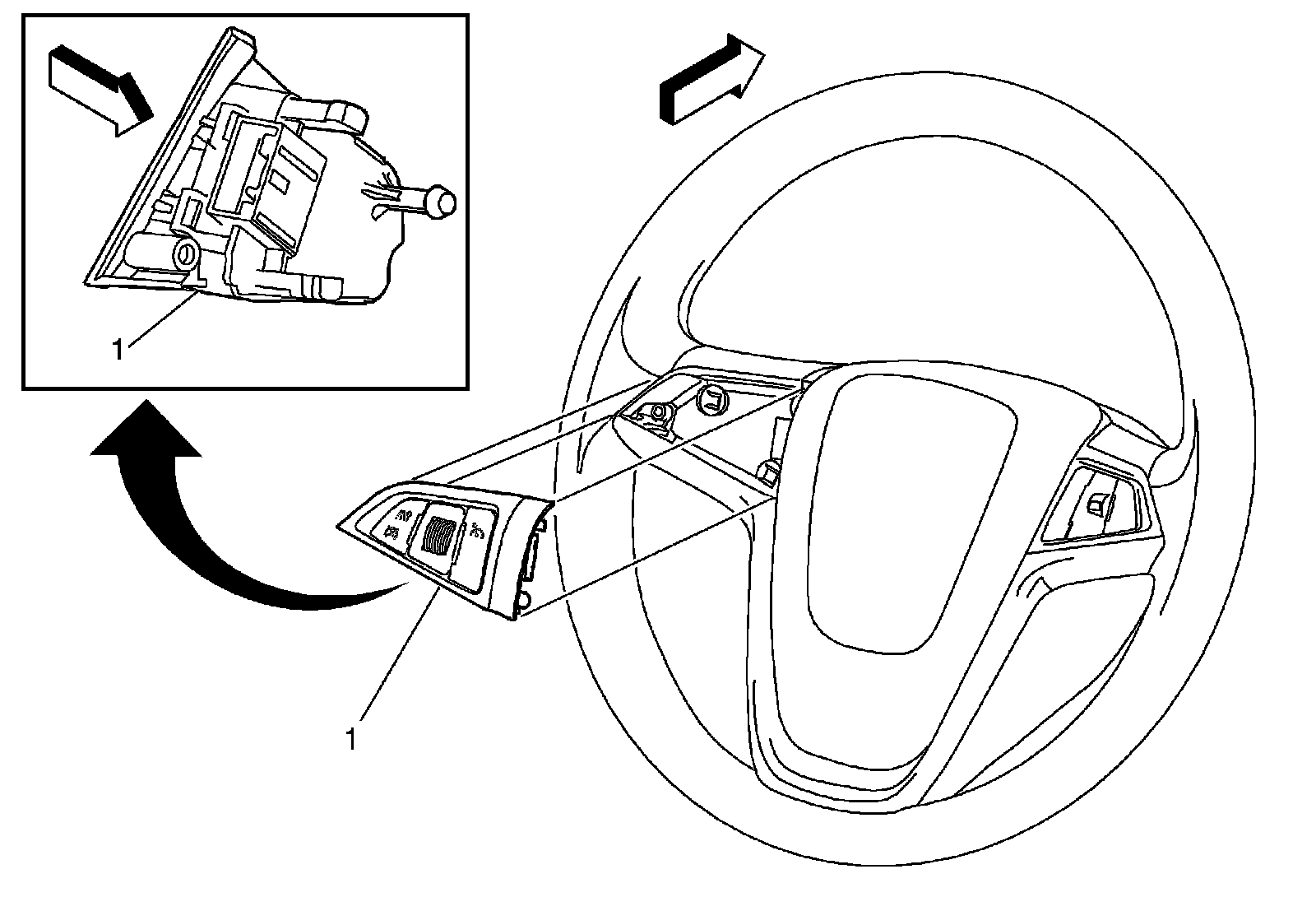 1

1