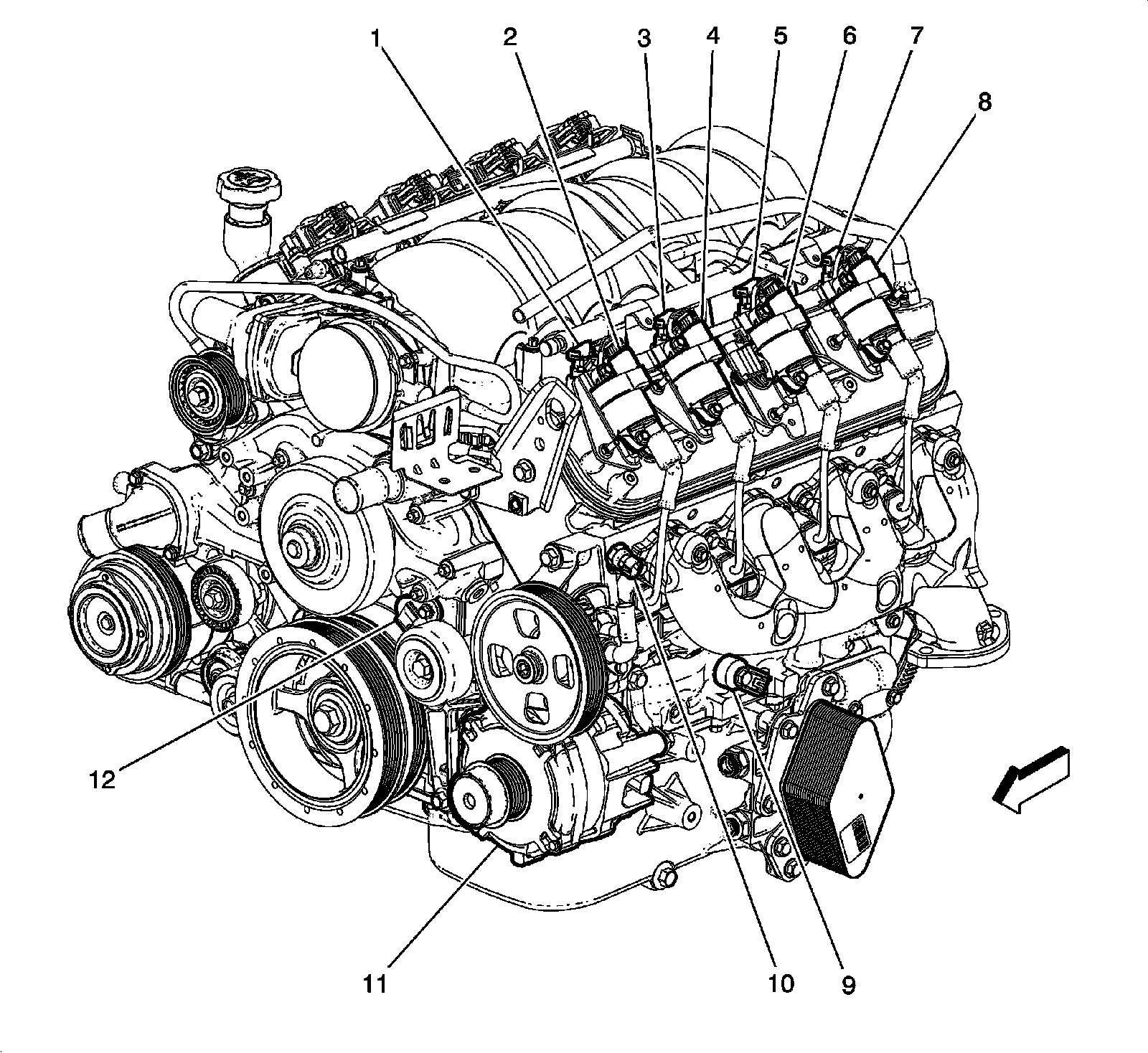 1
2
3
4
5
6
7
8
12
11
10
9