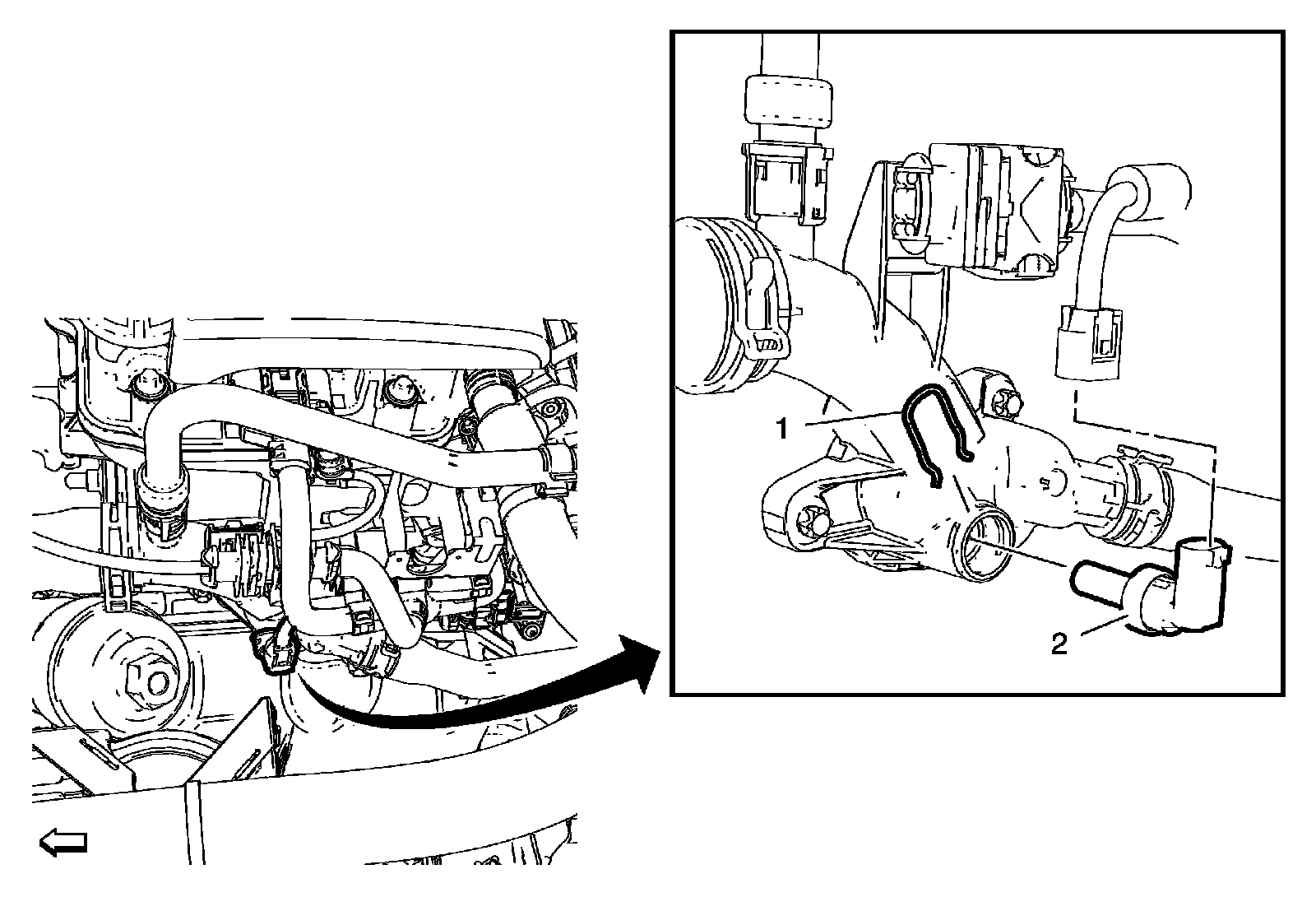 1
2