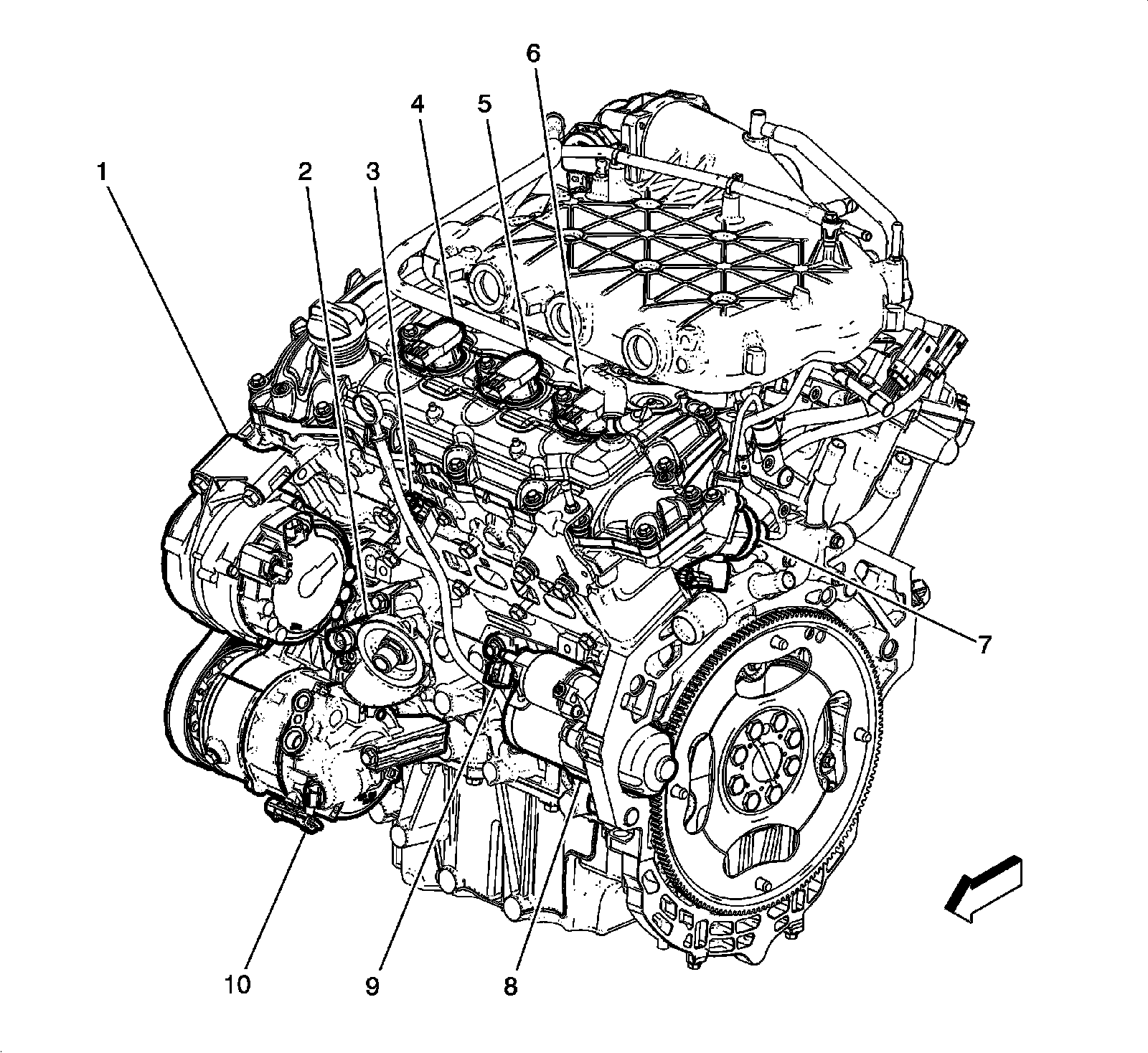 6
4
5
1
2
3
7
10
9
8