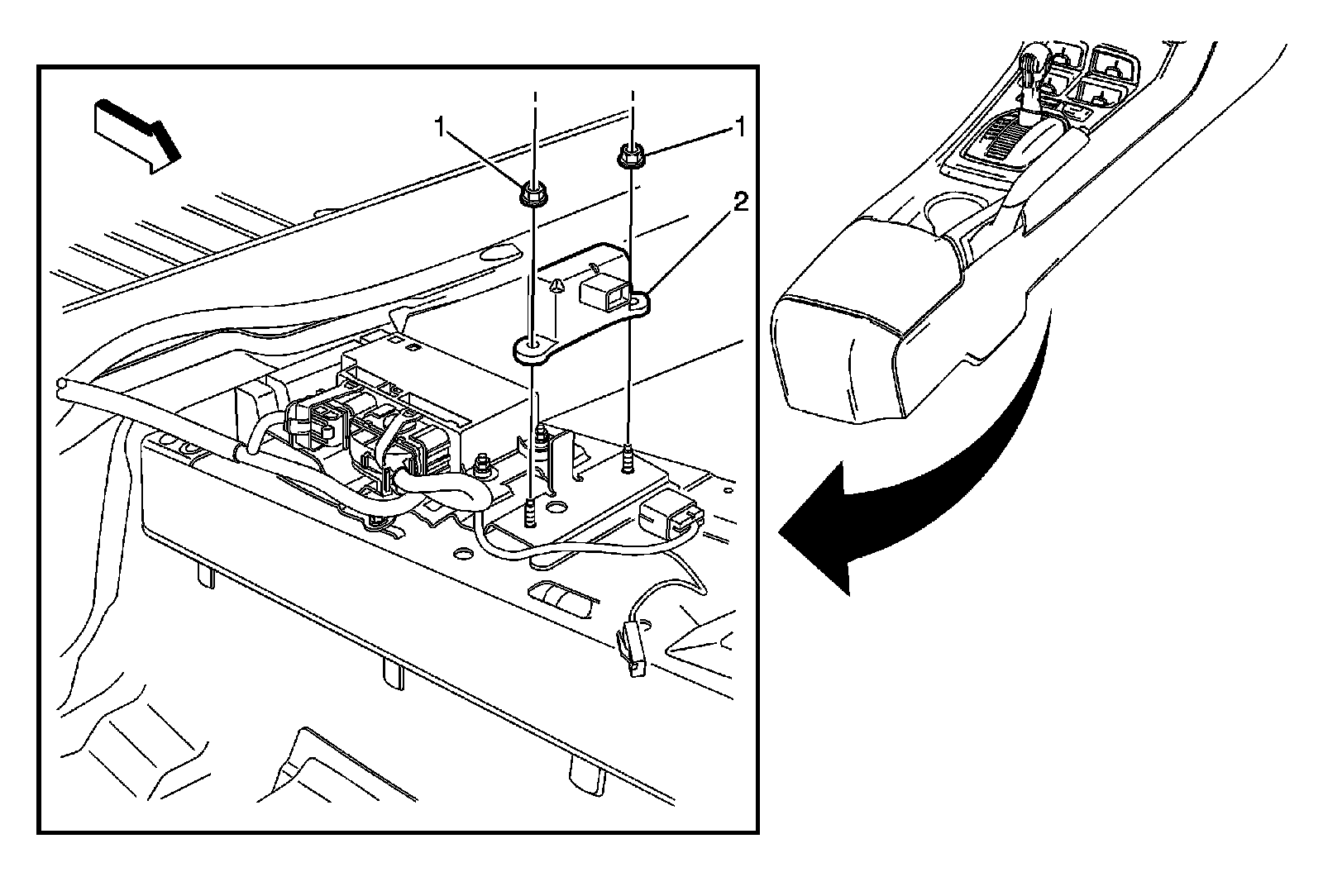 1
1
2