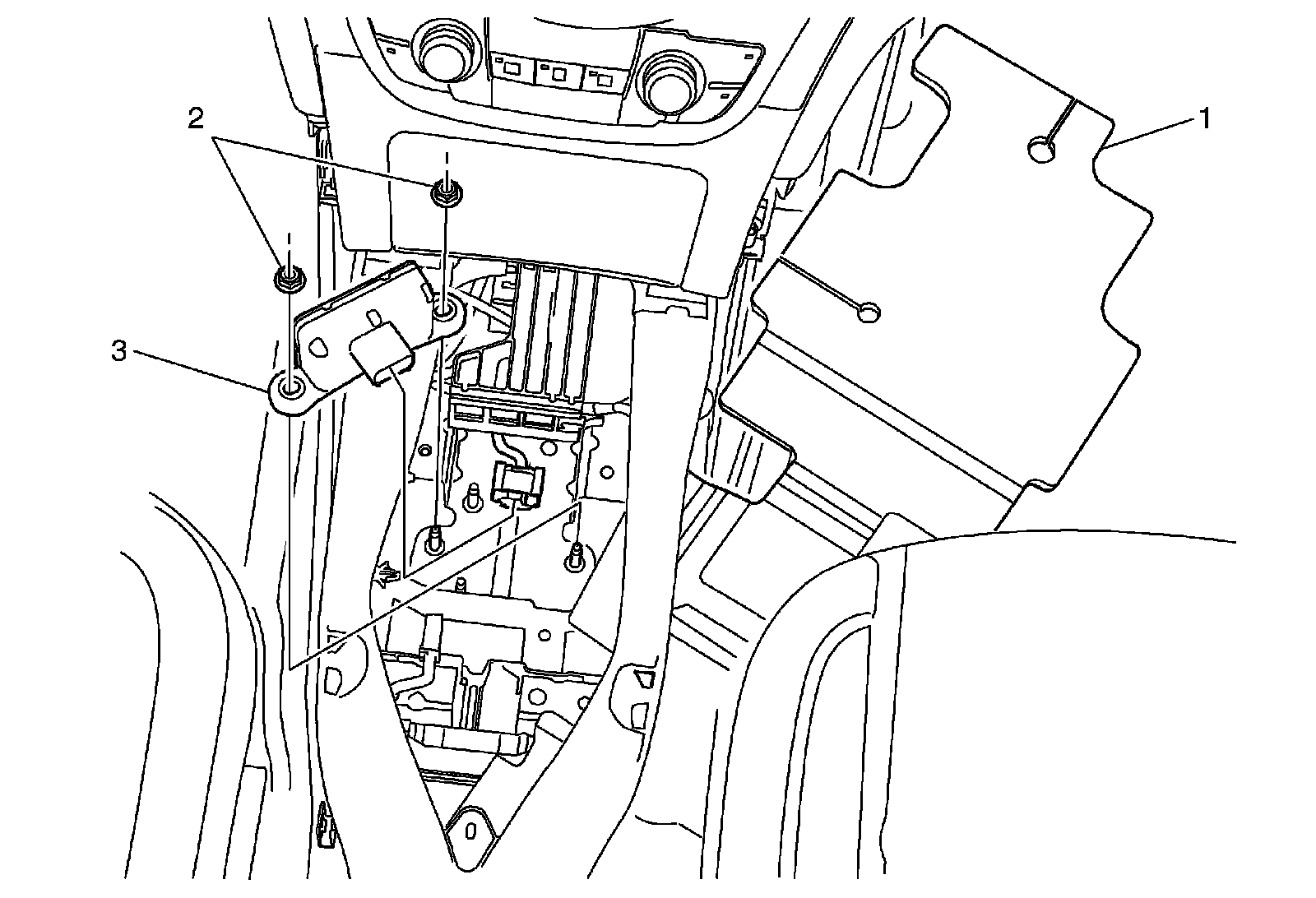 2
1
3