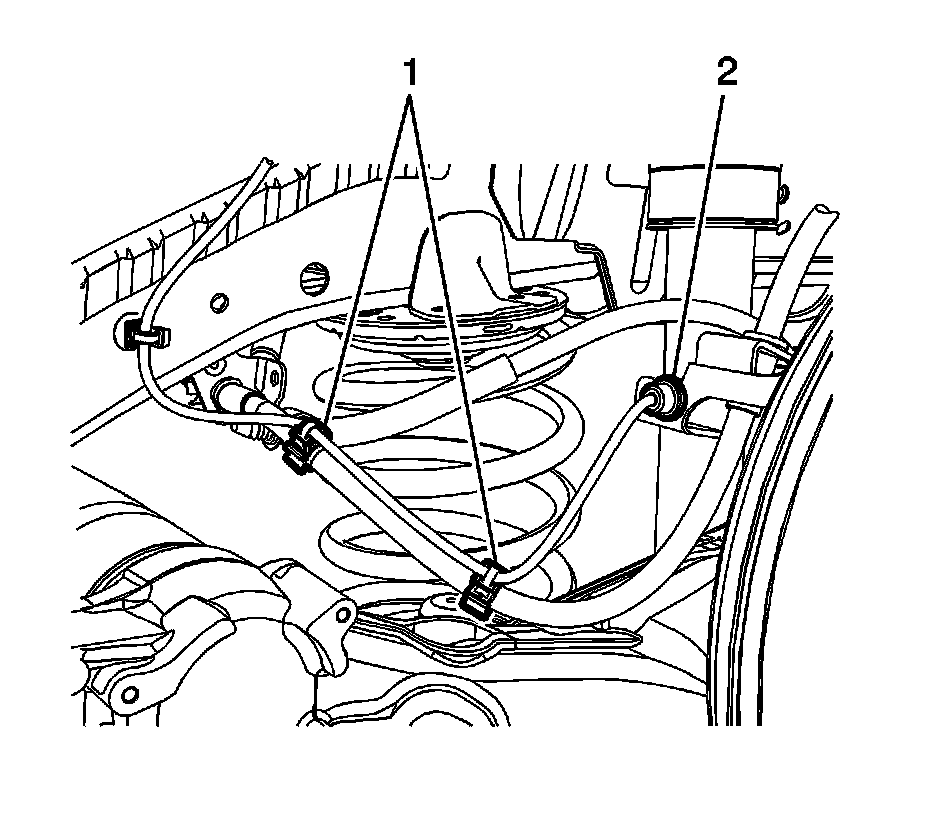 1
2