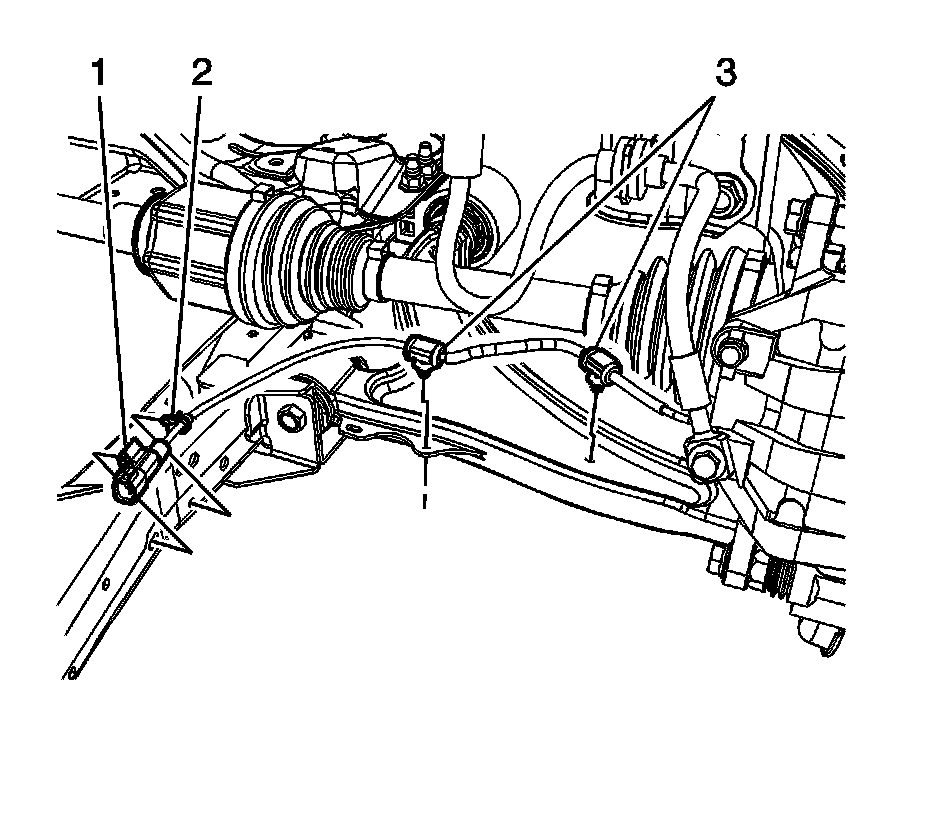 1
2
3