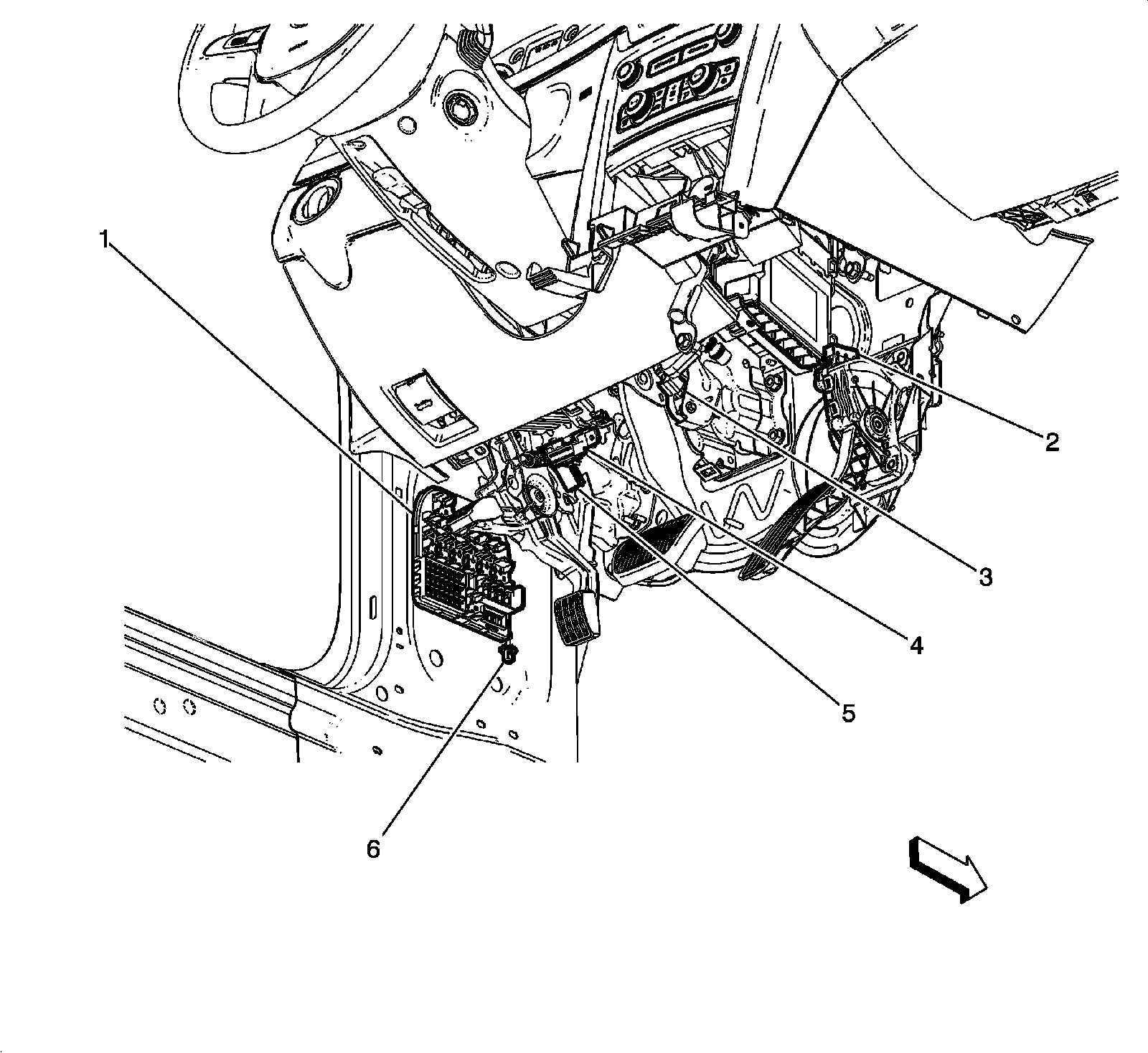 1
2
3
4
5
6