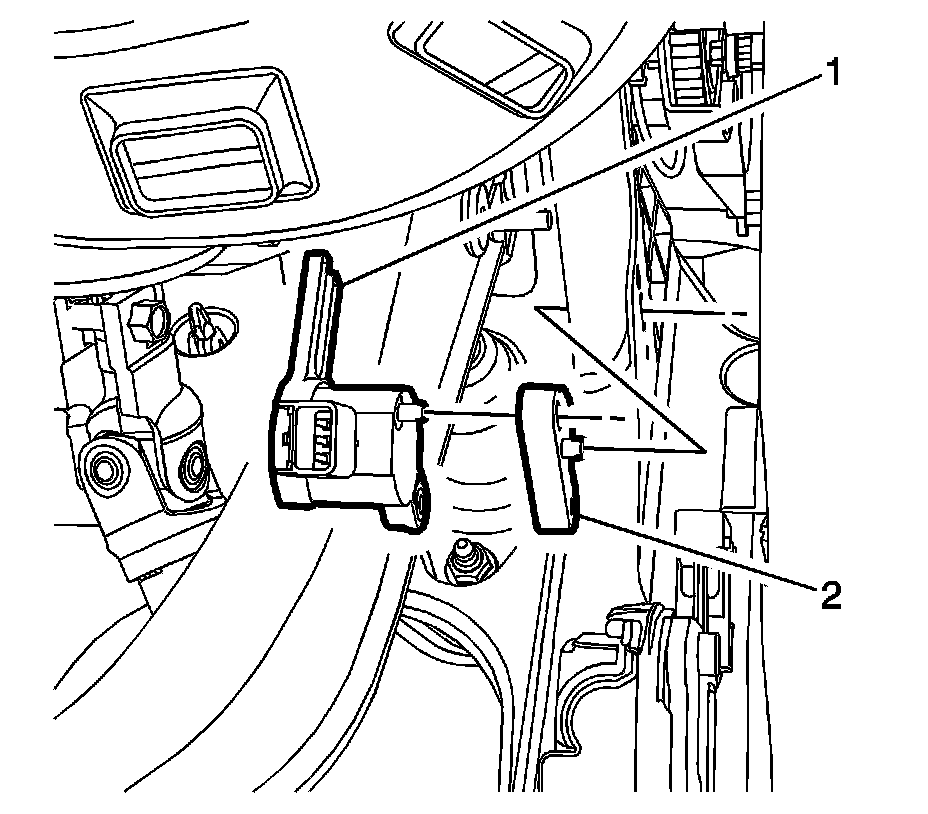 1
2