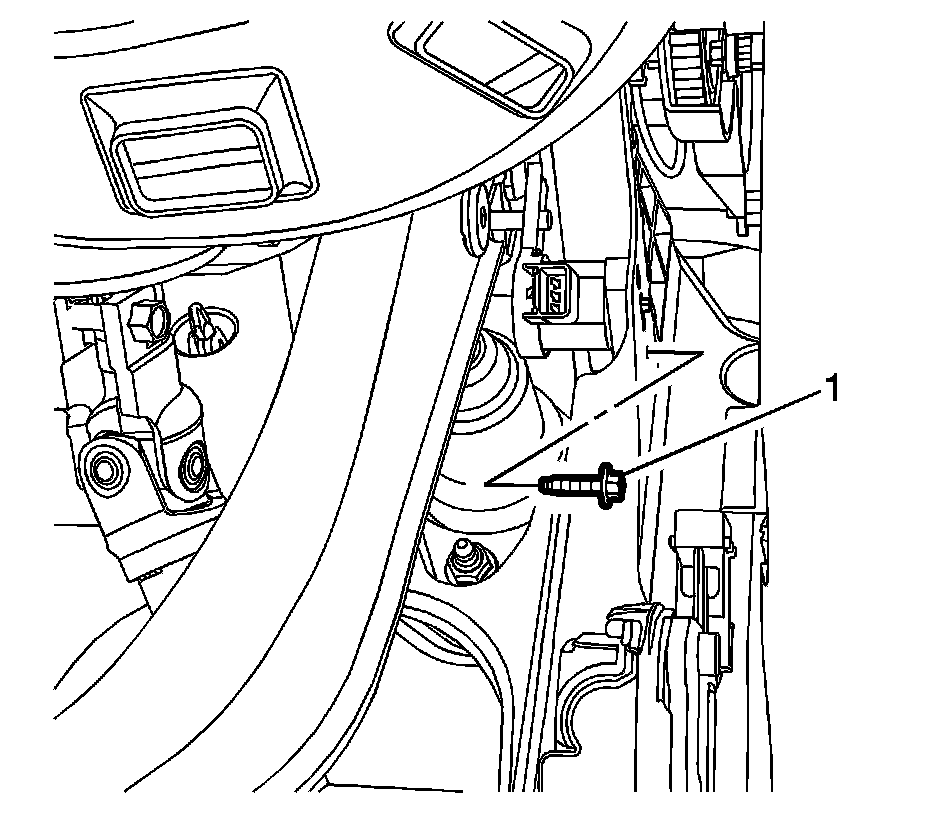 1