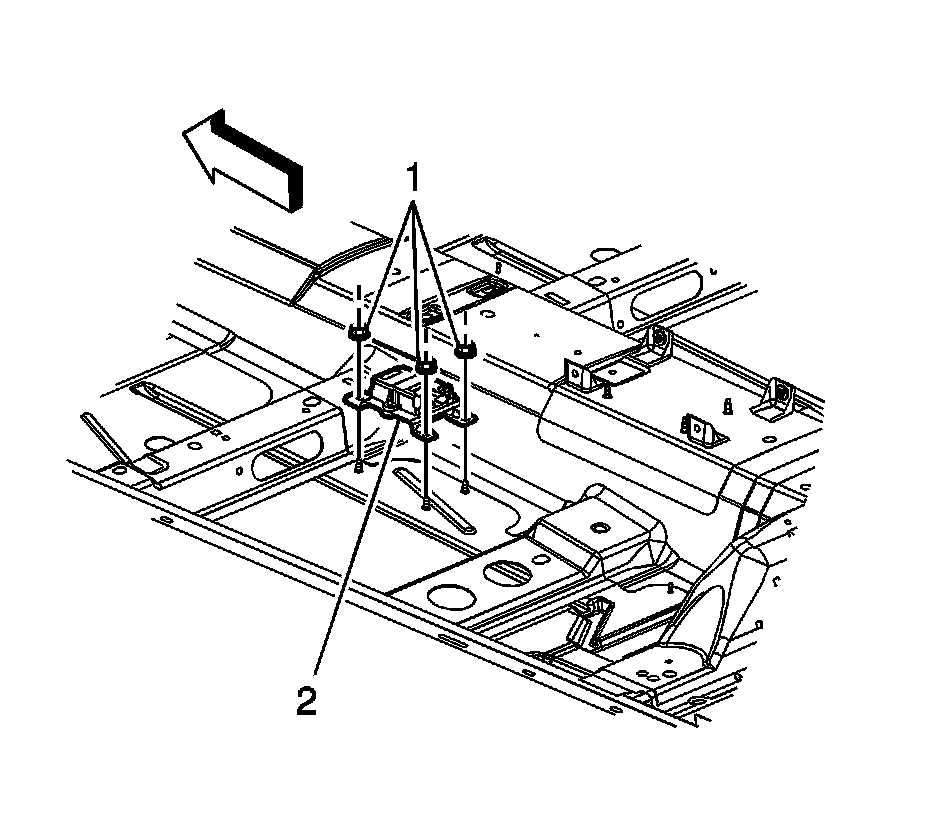 1

2