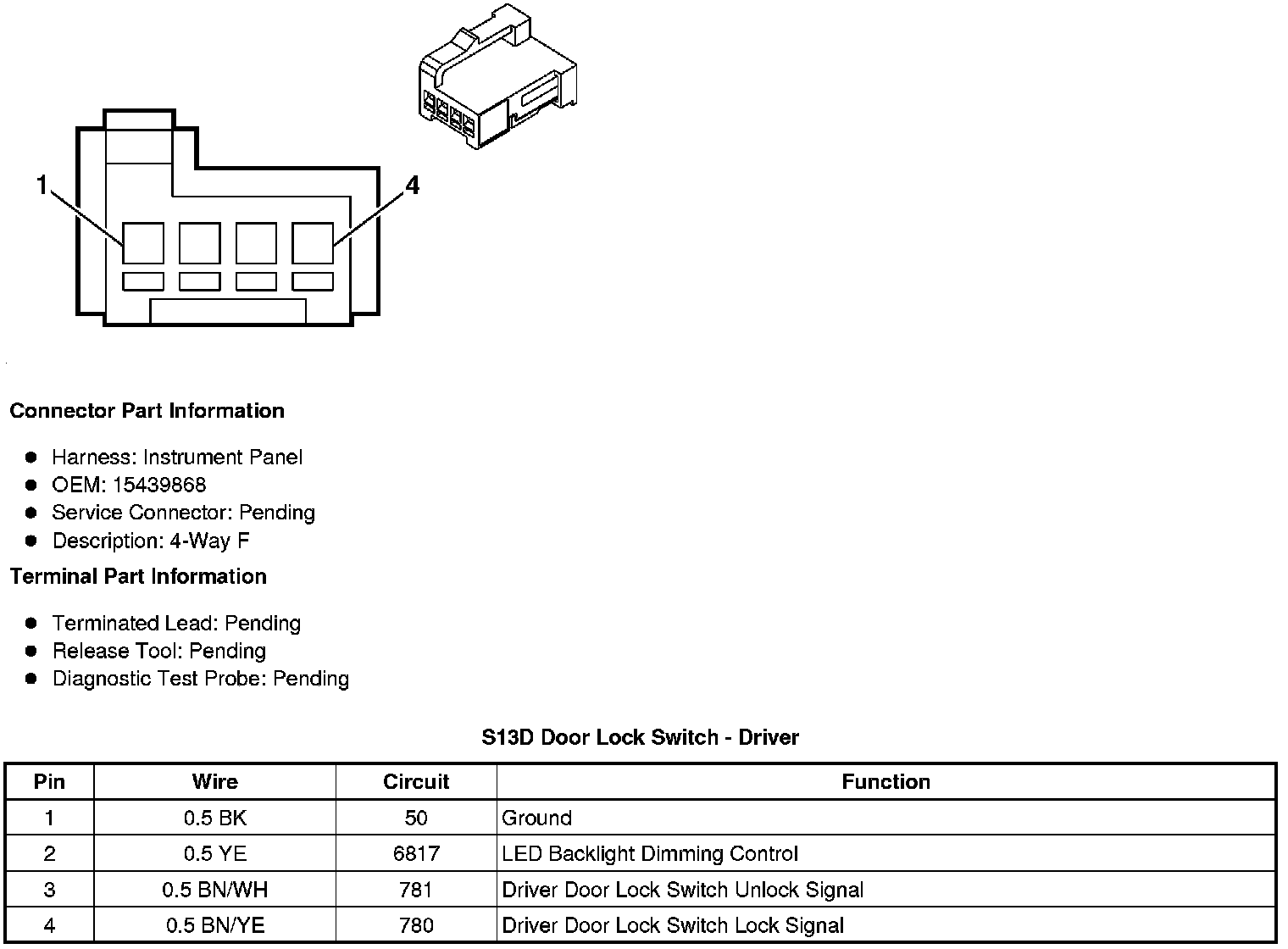 1

4

Connector Part Information

- Harness: Instrument Panel
- OEM: 15439868
- Service Connector: Pending
- Description: 4-Way F

Terminal Part Information

- Terminated Lead: Pending
- Release Tool: Pending
- Diagnostic Test Probe: Pending

S13D Door Lock Switch - Driver

| Pin | Wire | Circuit | Function |
|---|---|---|---|
| 1 | 0.5 BK | 50 | Ground |
| 2 | 0.5 YE | 6817 | LED Backlight Dimming Control |
| 3 | 0.5 BN/WH | 781 | Driver Door Lock Switch Unlock Signal |
| 4 | 0.5 BN/YE | 780 | Driver Door Lock Switch Lock Signal |