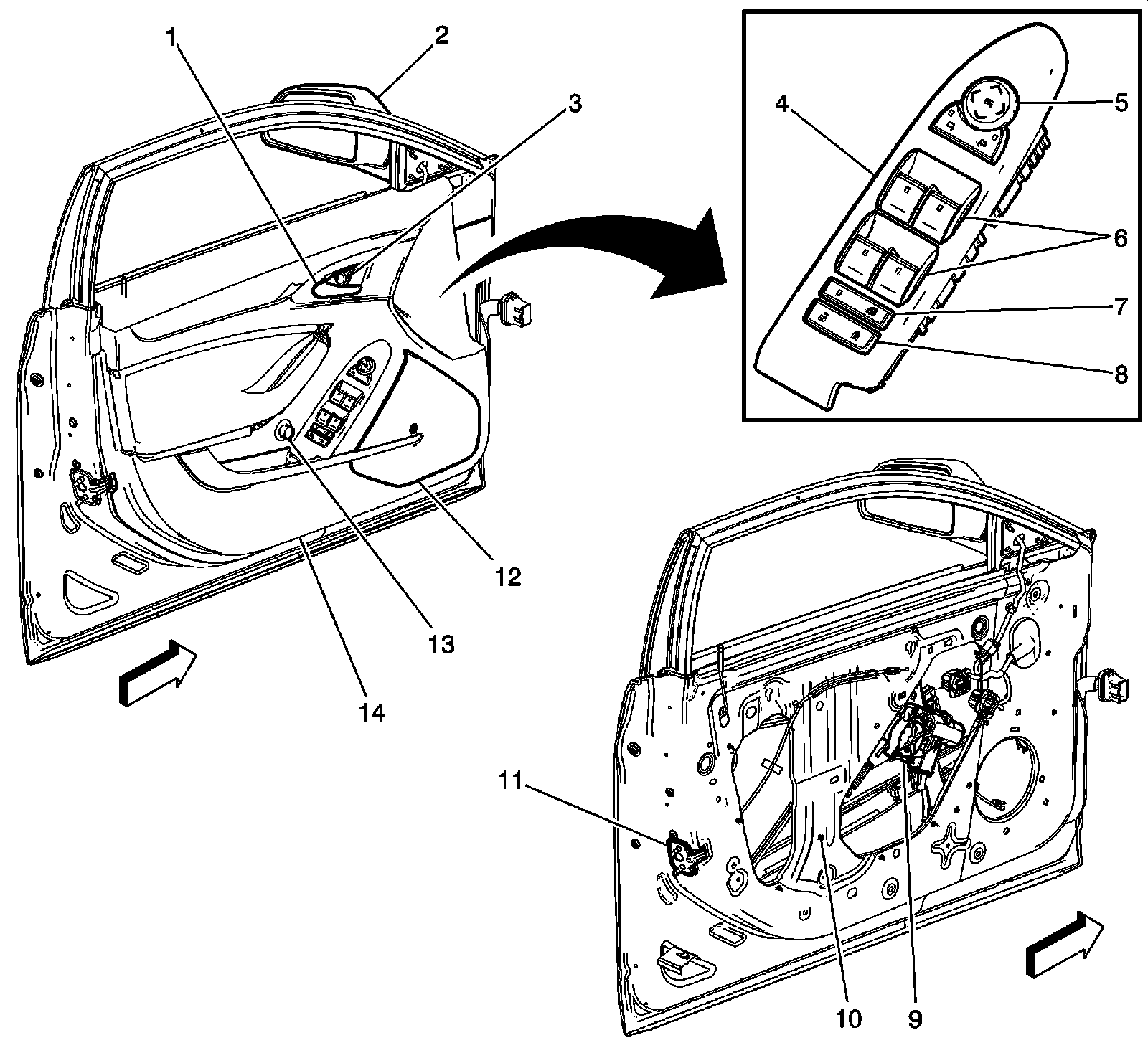 1
2
3
4
5
6
7
8
12
13
14
11
10
9