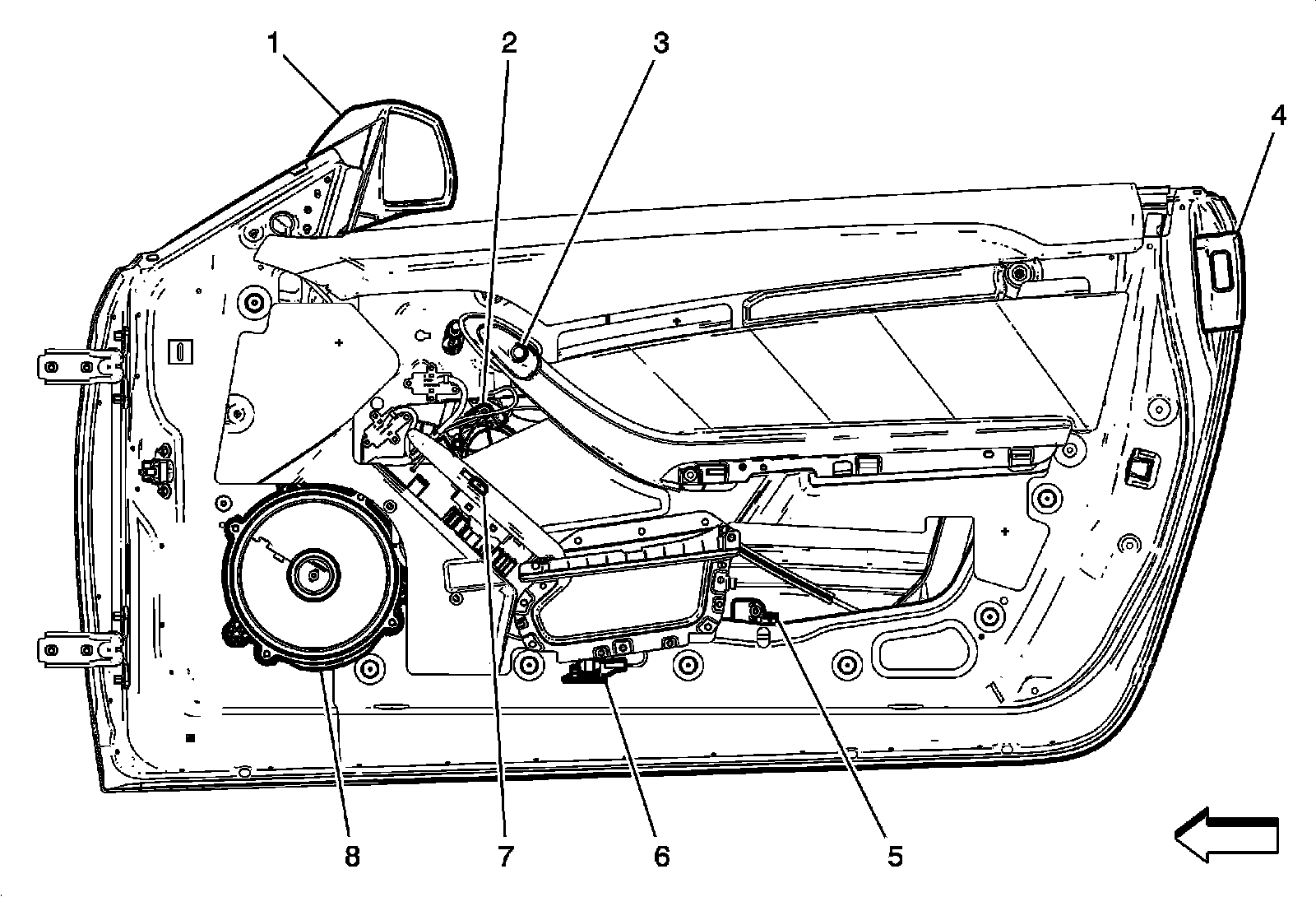 1
2
3
4
8
7
6
5