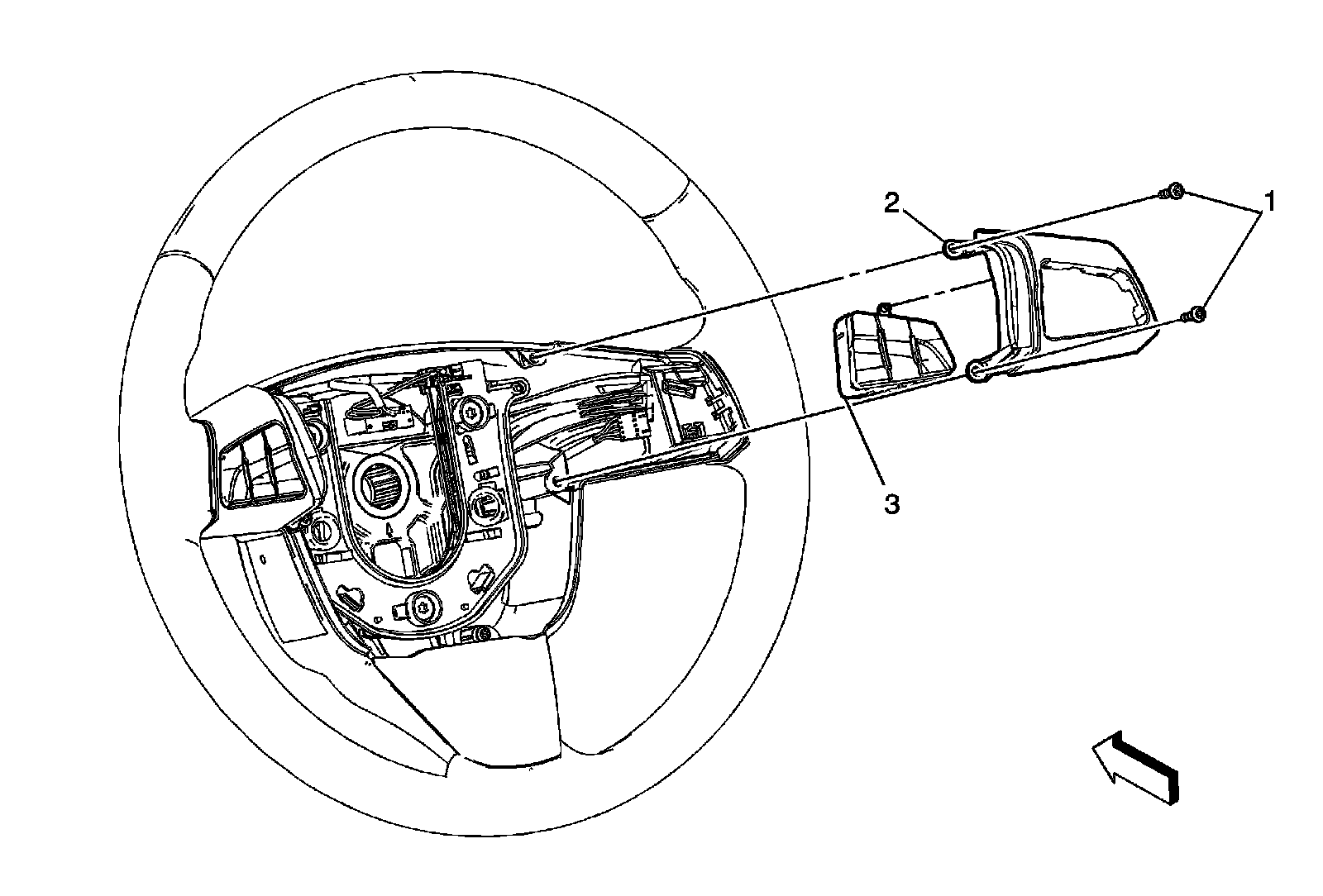 2
1
3