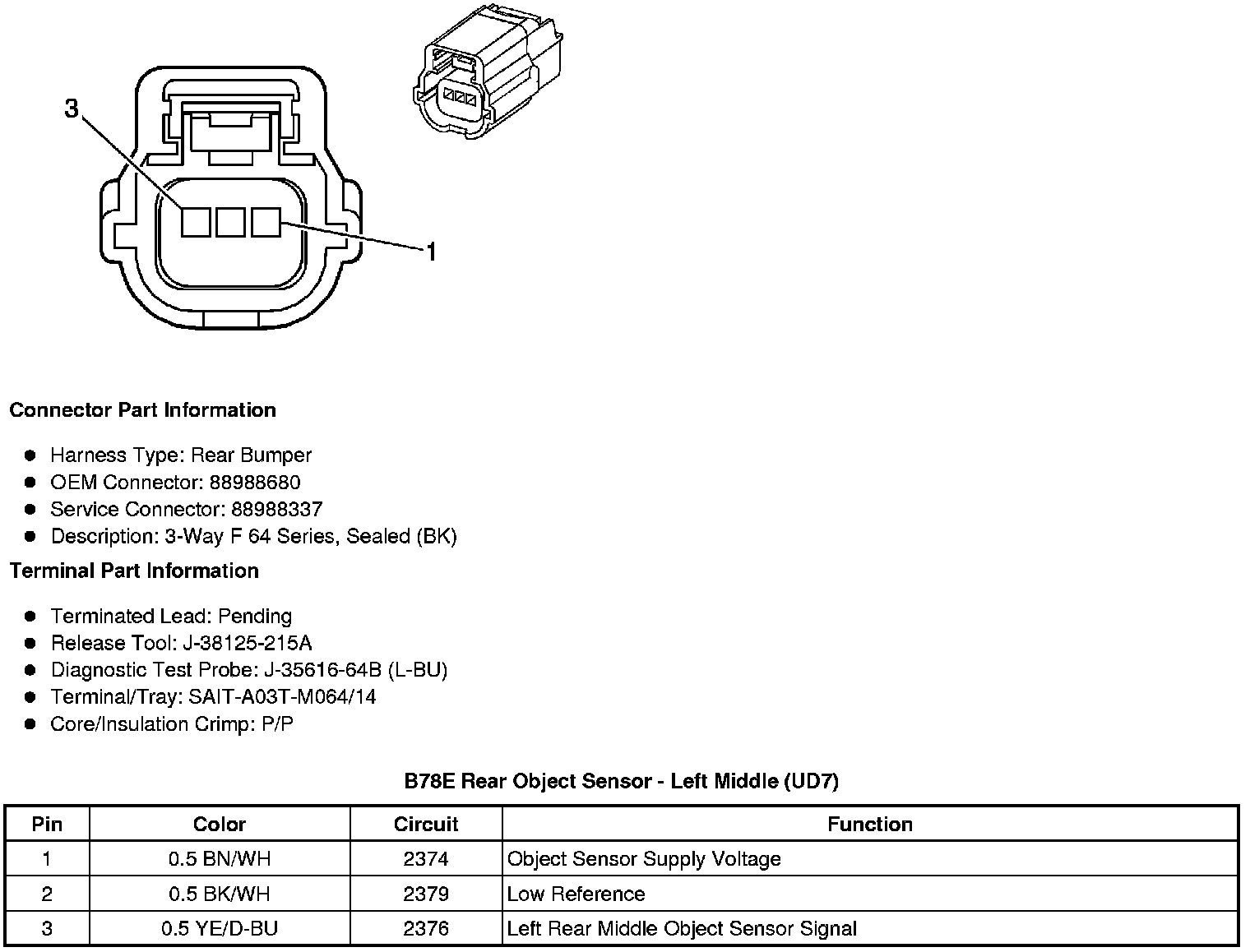 3

1

**Connector Part Information**

- Harness Type: Rear Bumper
- OEM Connector: 88988680
- Service Connector: 88988337
- Description: 3-Way F 64 Series, Sealed (BK)

**Terminal Part Information**

- Terminated Lead: Pending
- Release Tool: J-38125-215A
- Diagnostic Test Probe: J-35616-64B (L-BU)
- Terminal/Tray: SAIT-A03T-M064/14
- Core/Insulation Crimp: P/P

**B78E Rear Object Sensor - Left Middle (UD7)**

| Pin | Color | Circuit | Function |
|---|---|---|---|
| 1 | 0.5 BN/WH | 2374 | Object Sensor Supply Voltage |
| 2 | 0.5 BK/WH | 2379 | Low Reference |
| 3 | 0.5 YE/D-BU | 2376 | Left Rear Middle Object Sensor Signal |