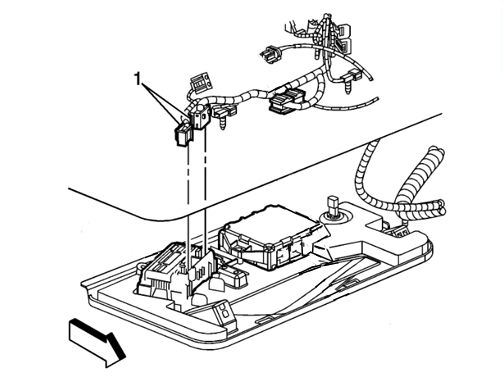 1