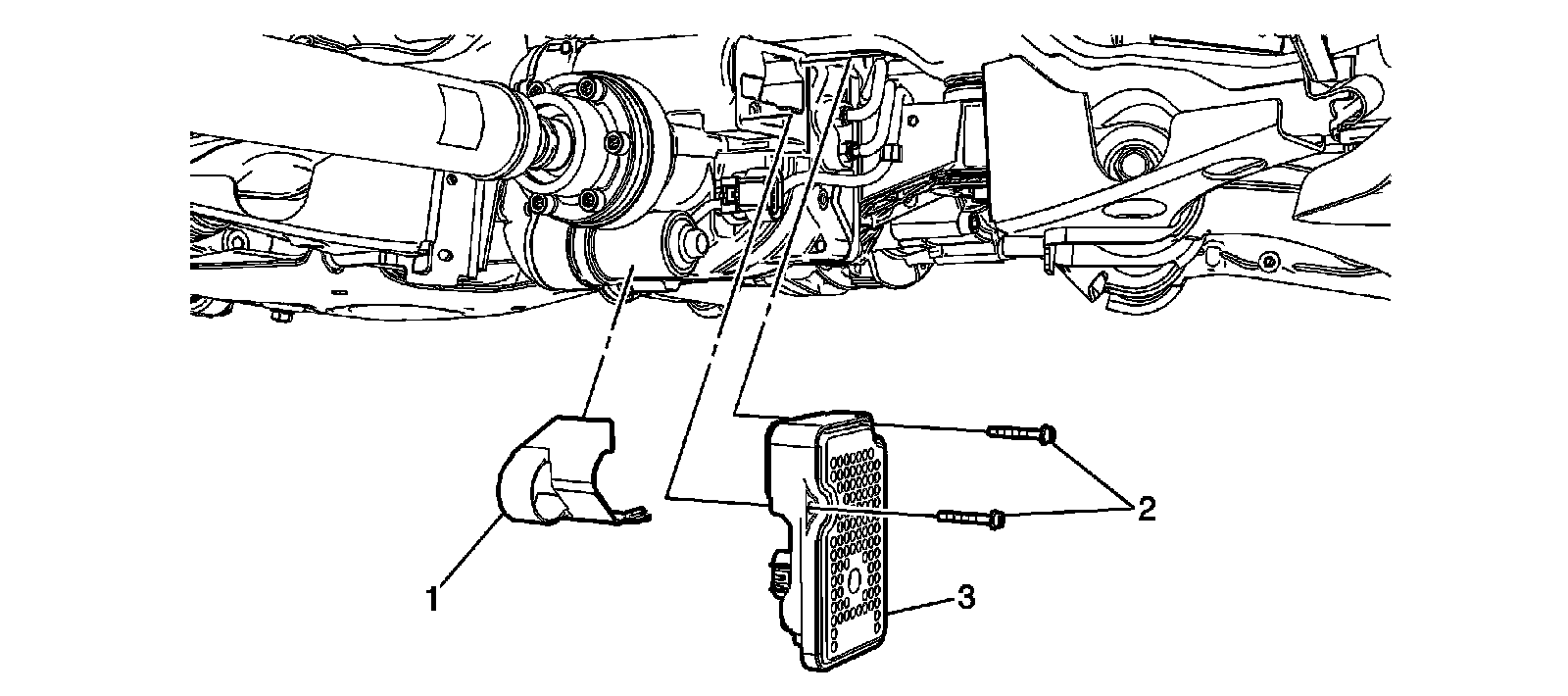 1
2
3