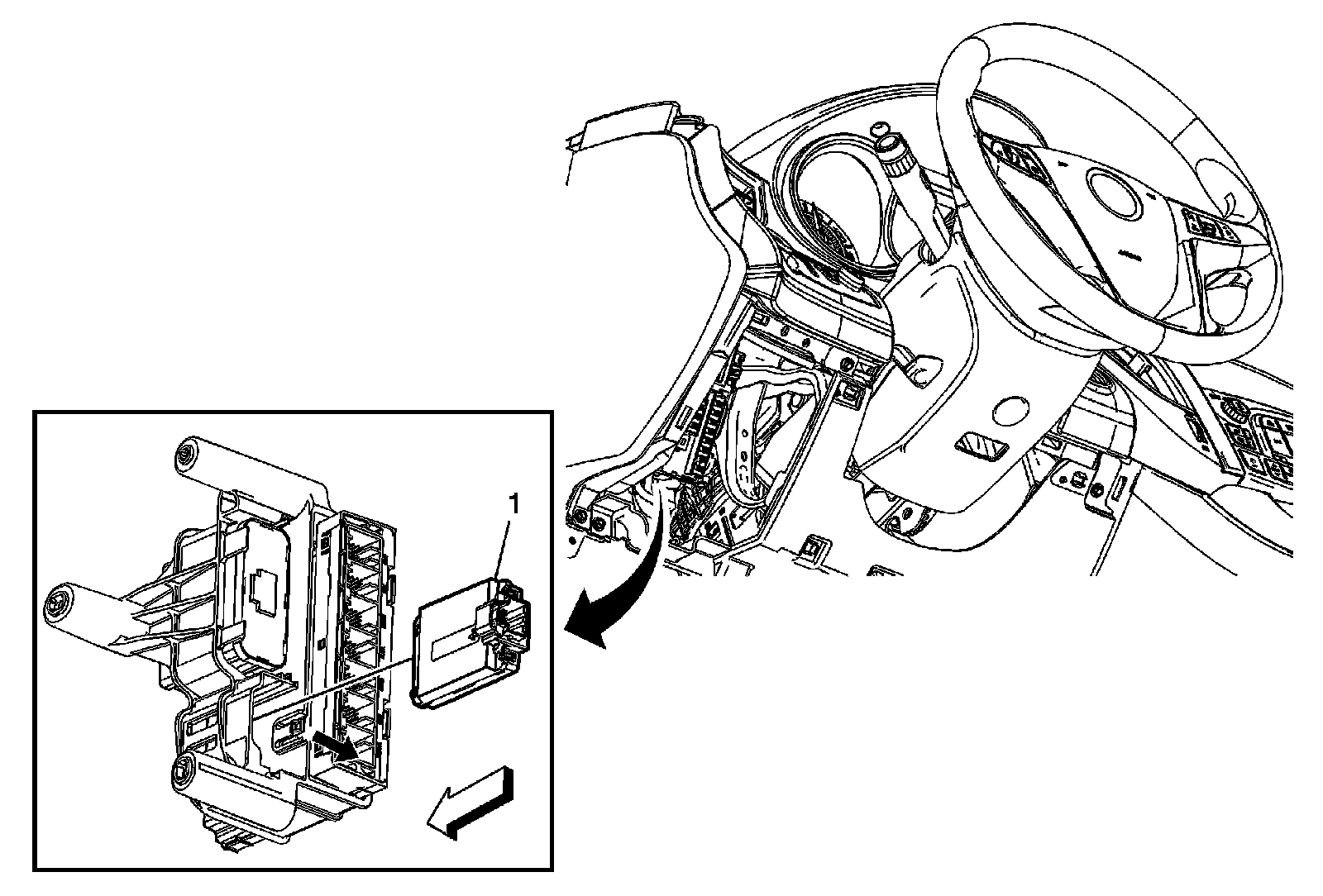 1