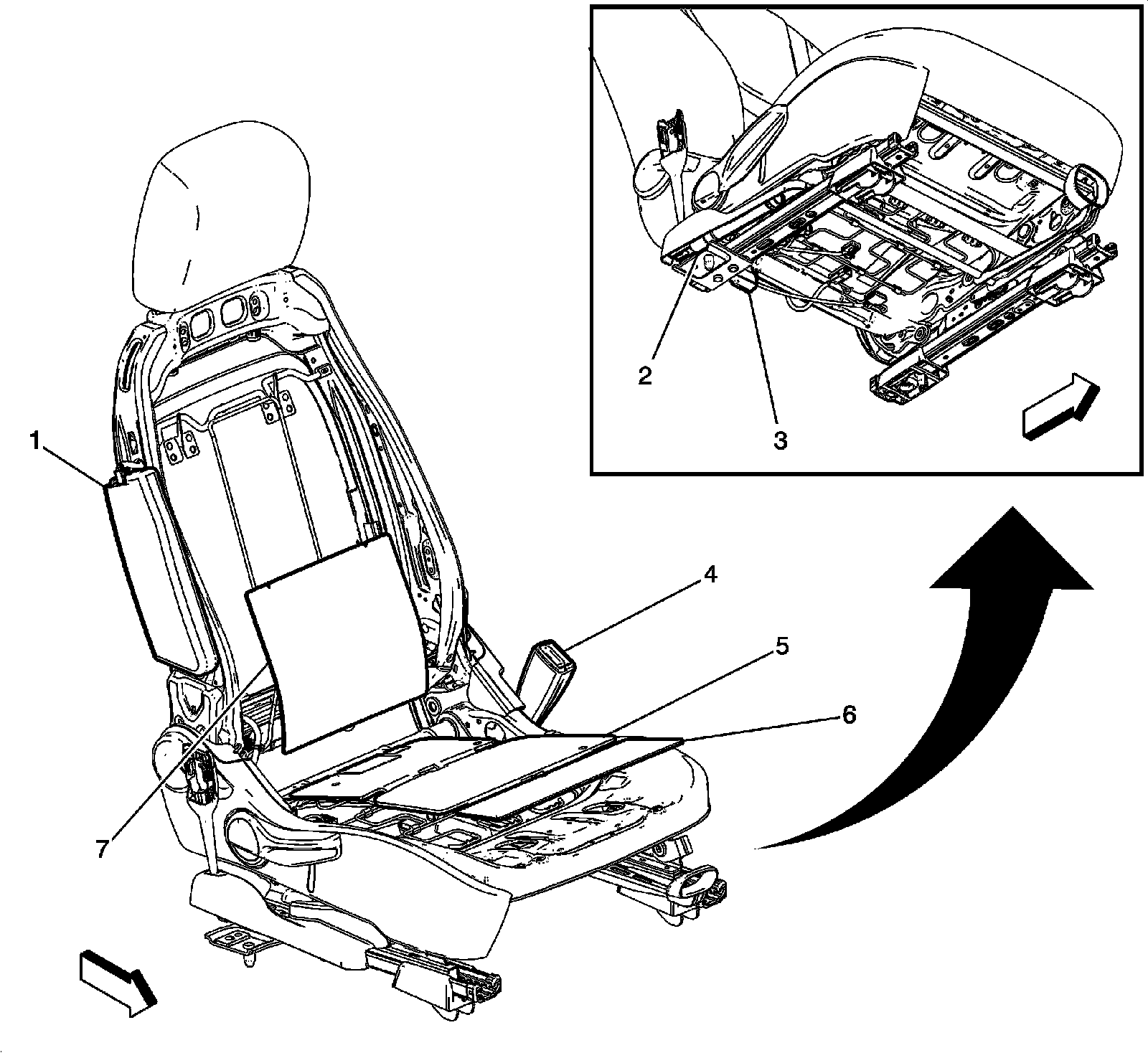 2
3
1
4
5
6
7