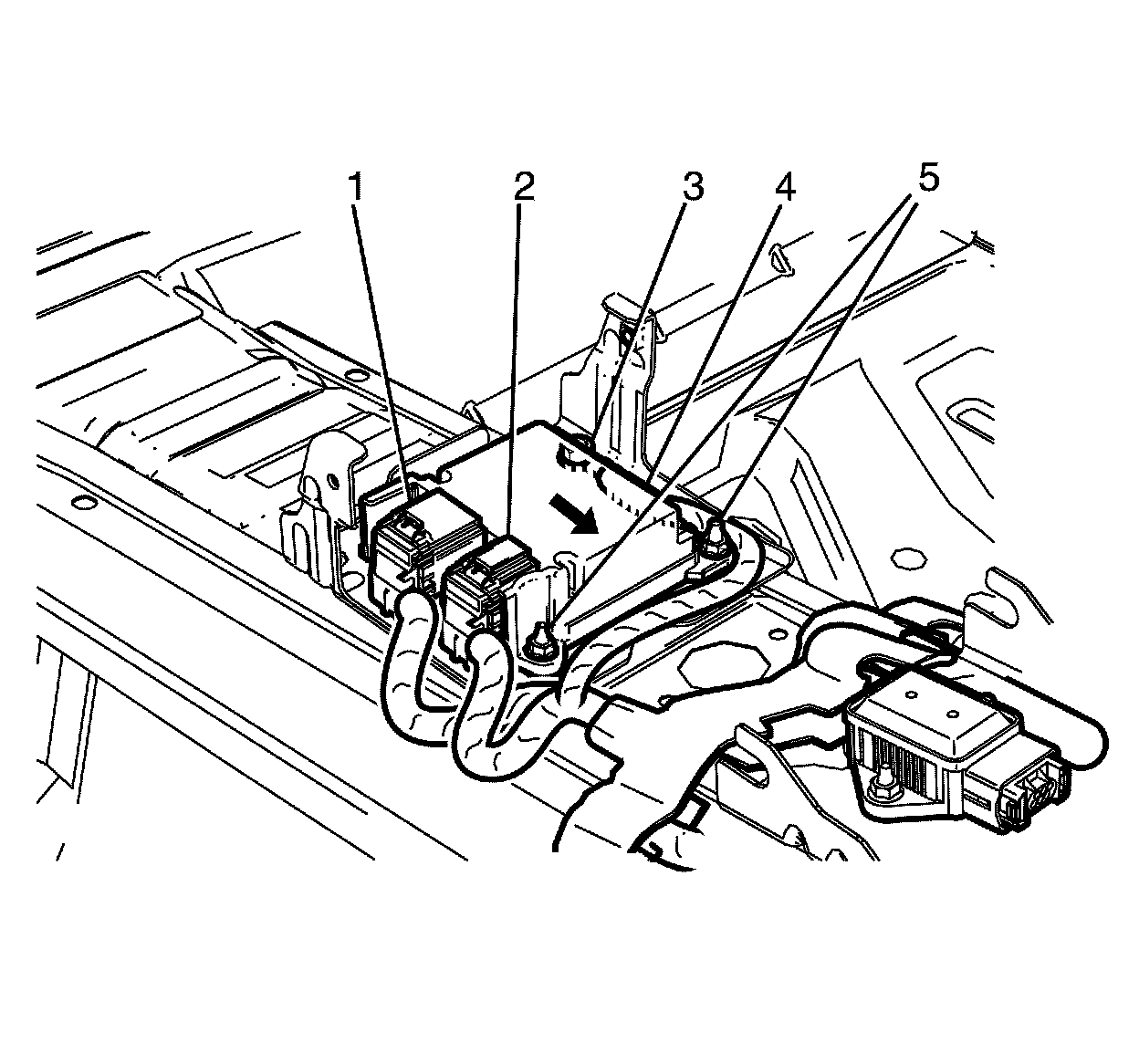 1
2
3
4
5