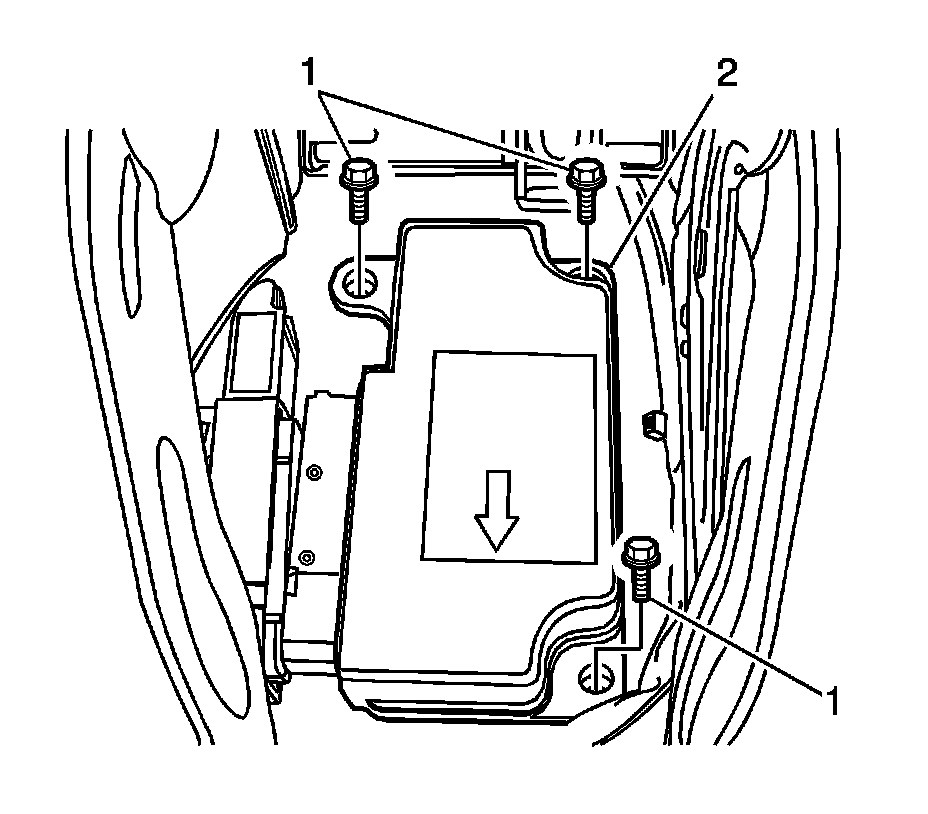 1
2
1