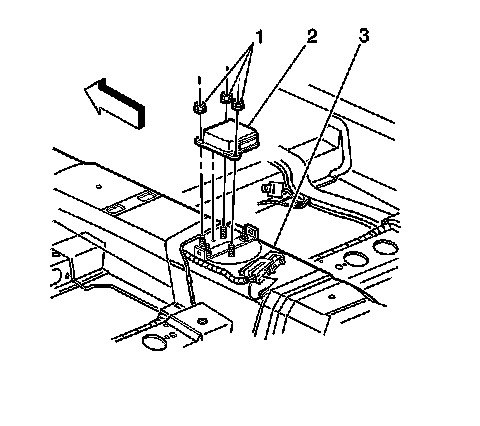 1
2
3