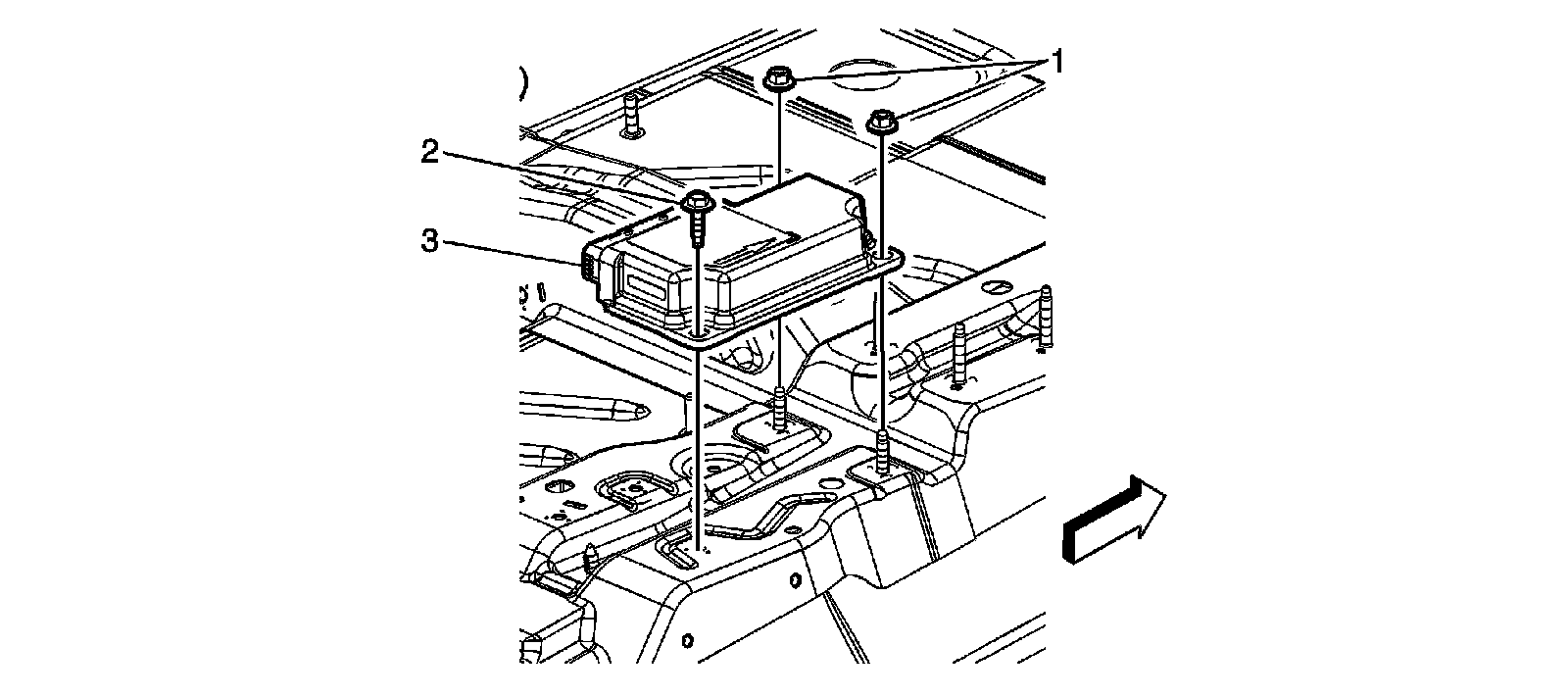 1
2
3