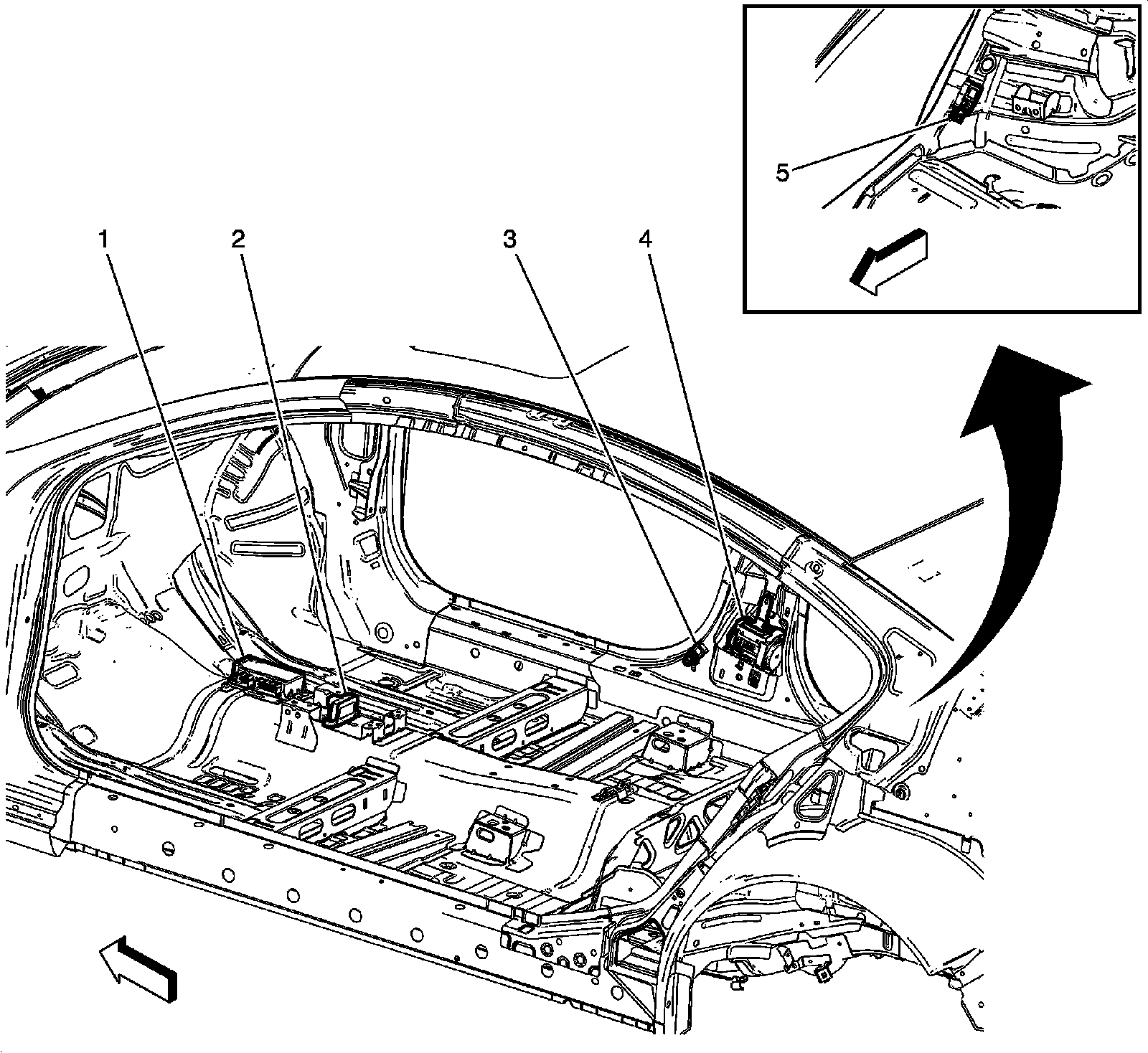 5

1 2 3 4