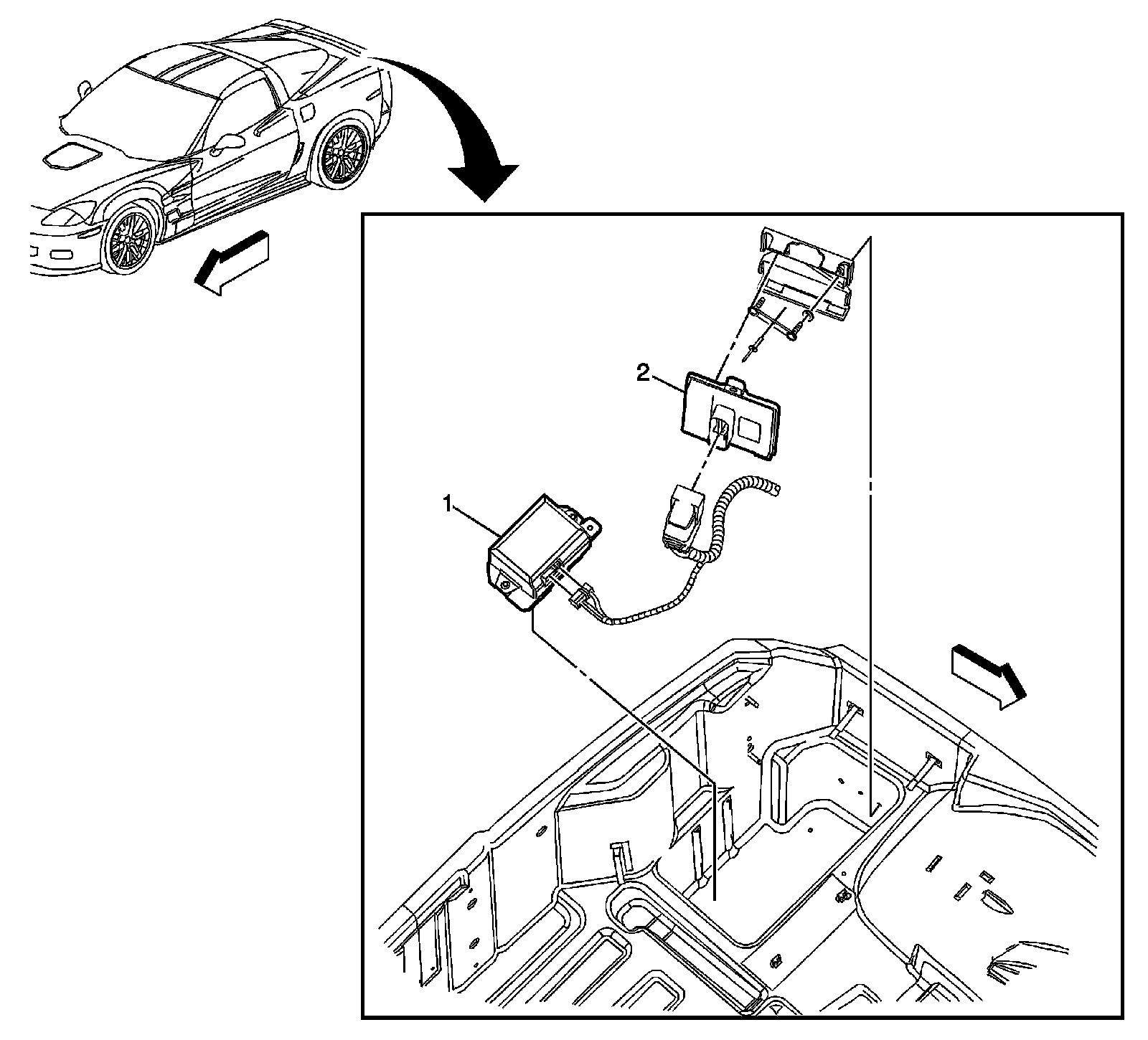 2

1