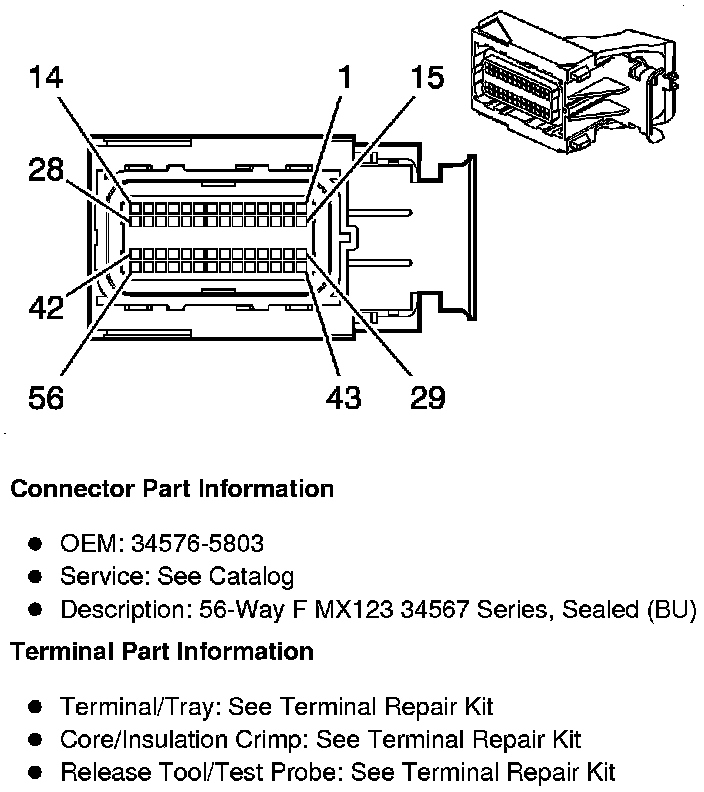 14
1
15
28
42
56
43
29

**Connector Part Information**

- OEM: 34576-5803
- Service: See Catalog
- Description: 56-Way F MX123 34567 Series, Sealed (BU)

**Terminal Part Information**

- Terminal/Tray: See Terminal Repair Kit
- Core/Insulation Crimp: See Terminal Repair Kit
- Release Tool/Test Probe: See Terminal Repair Kit