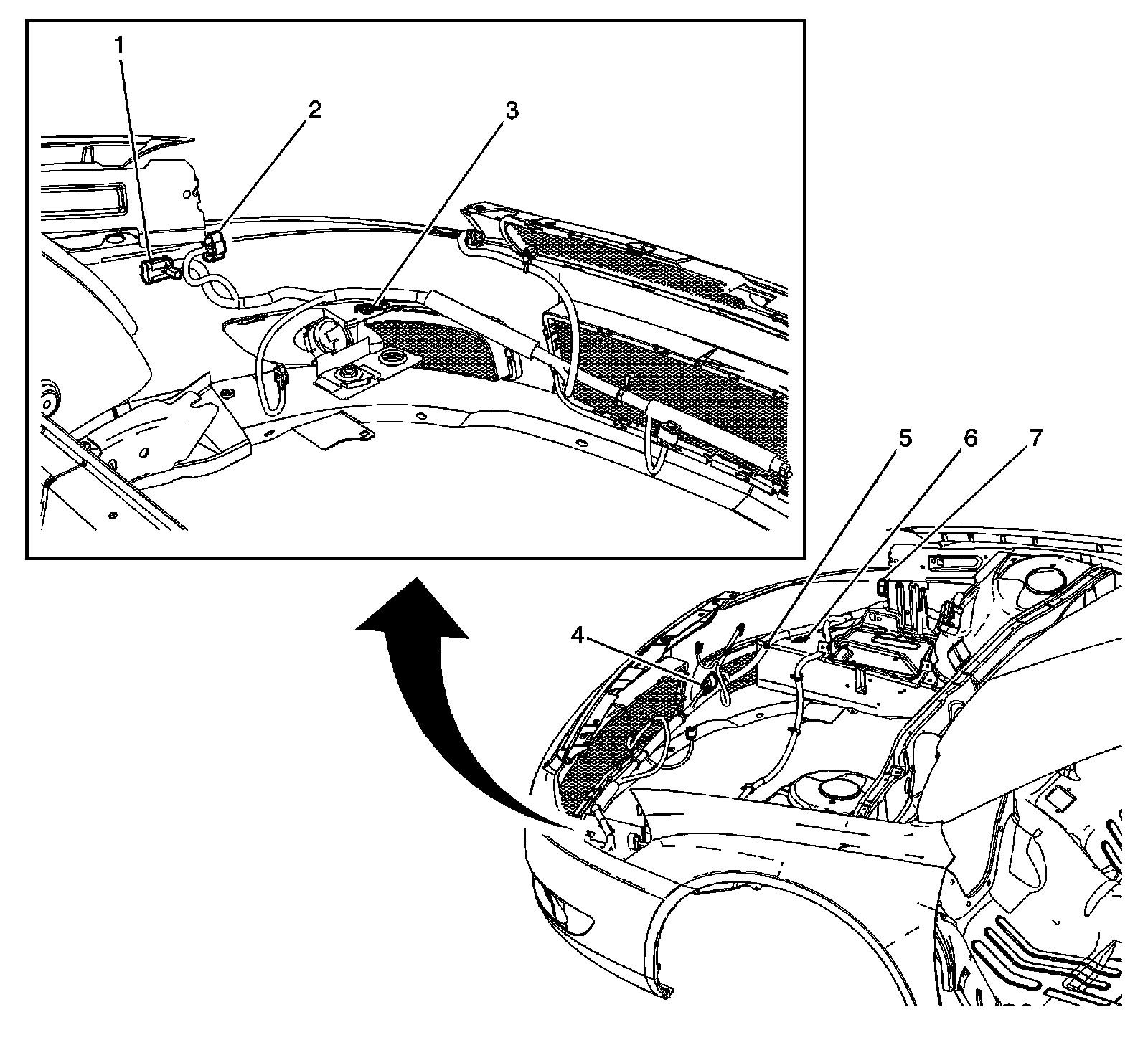 1
2
3
5
6
7
4