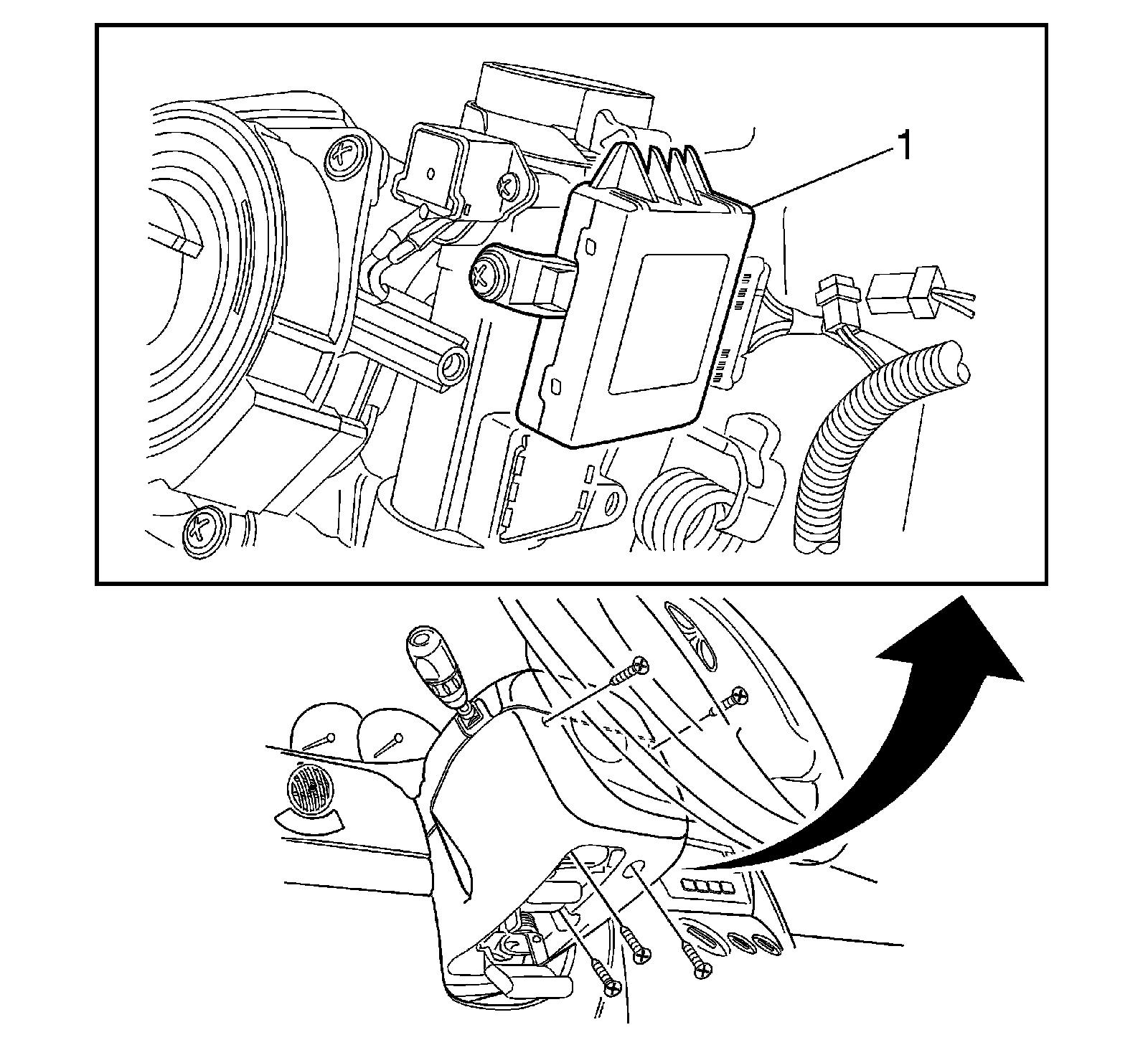 1