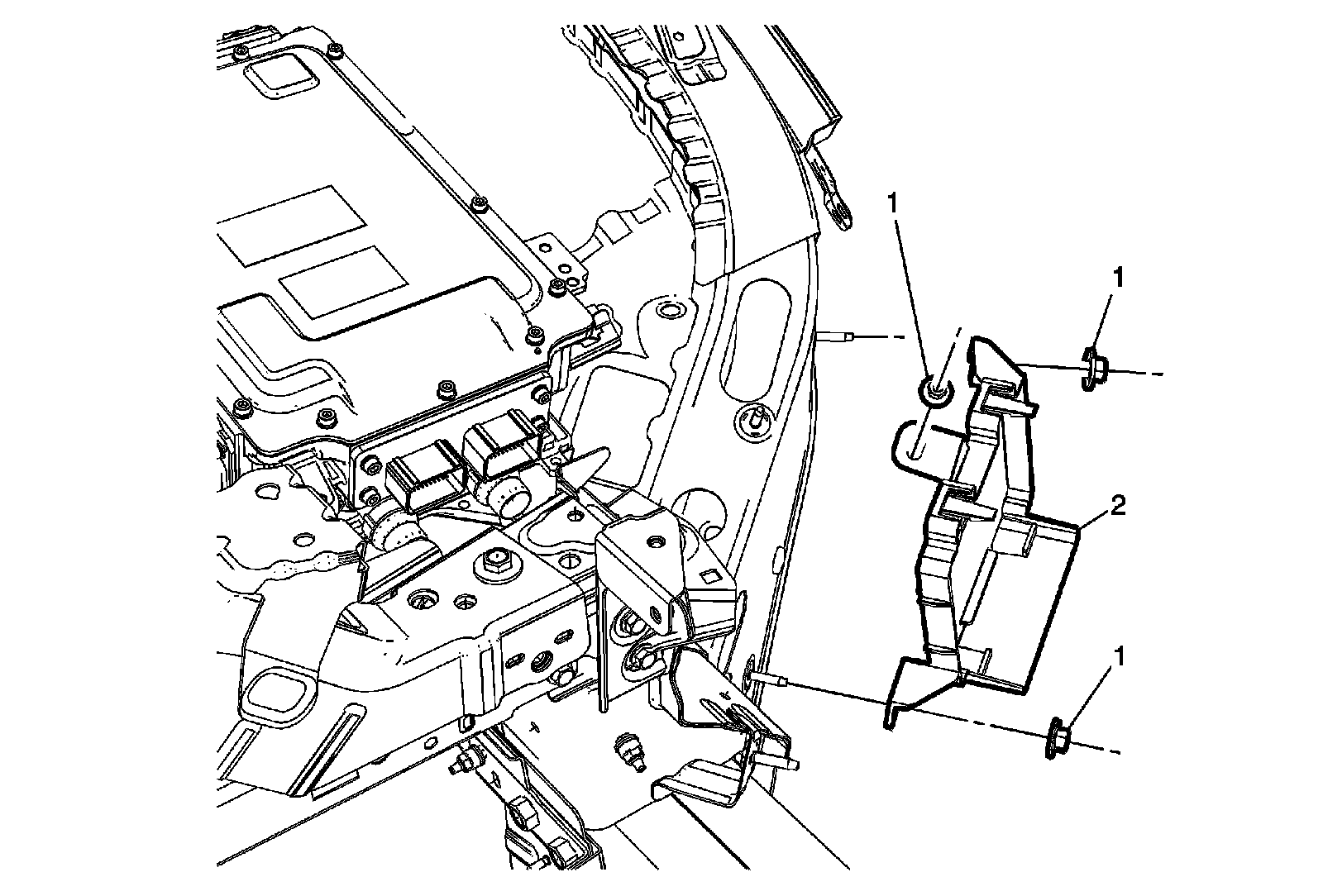 1
1
2
1