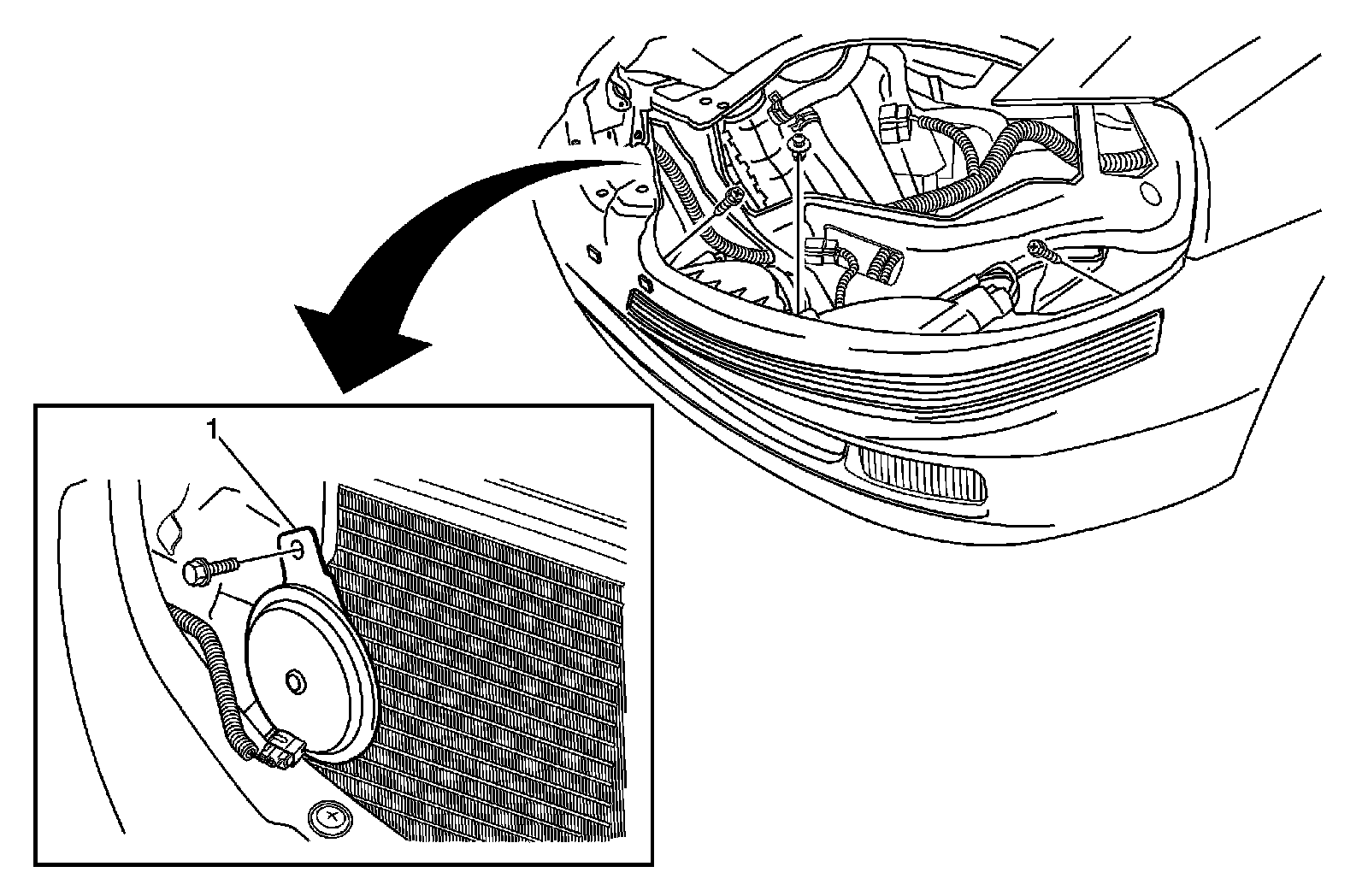 1