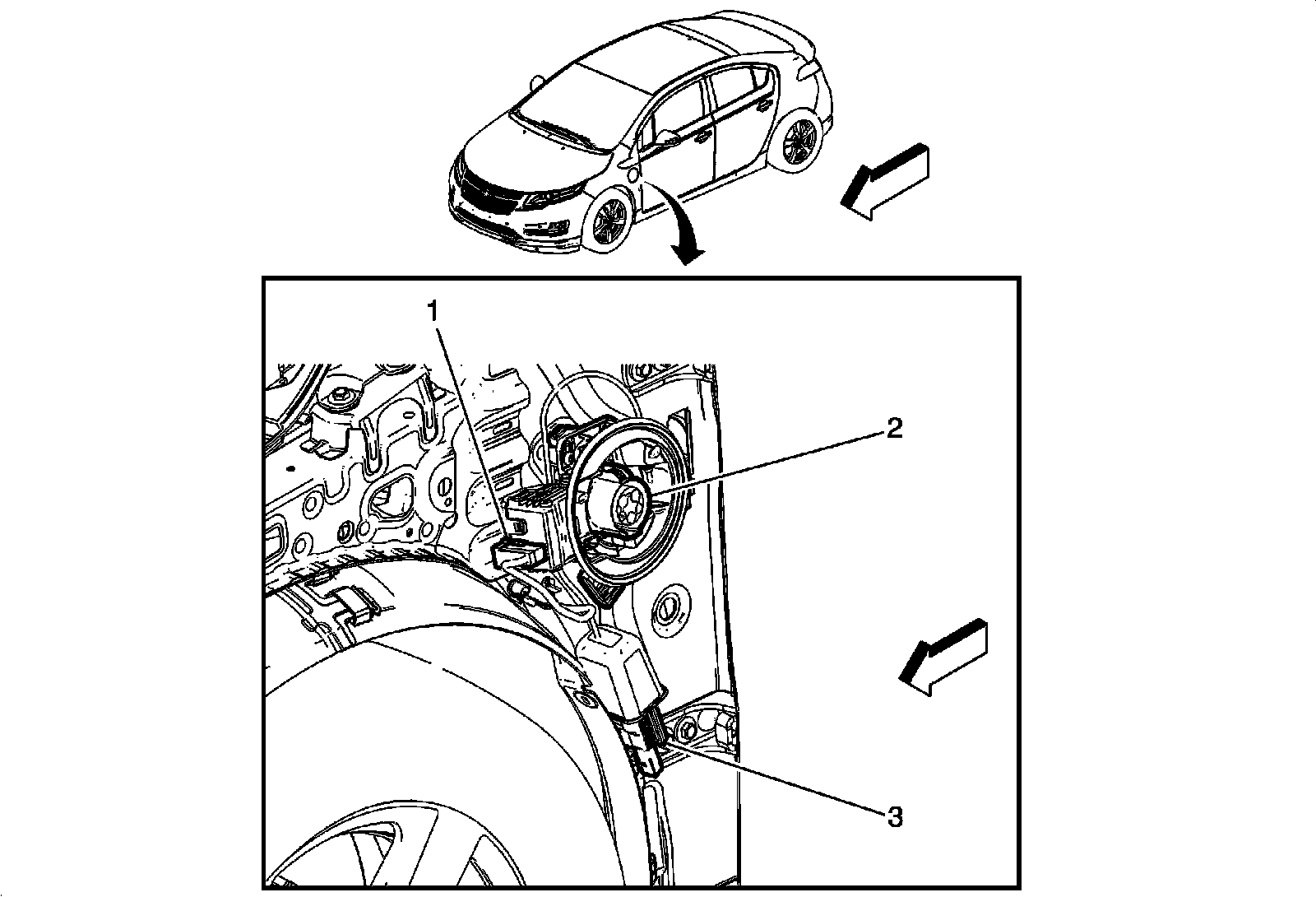 1
2
3