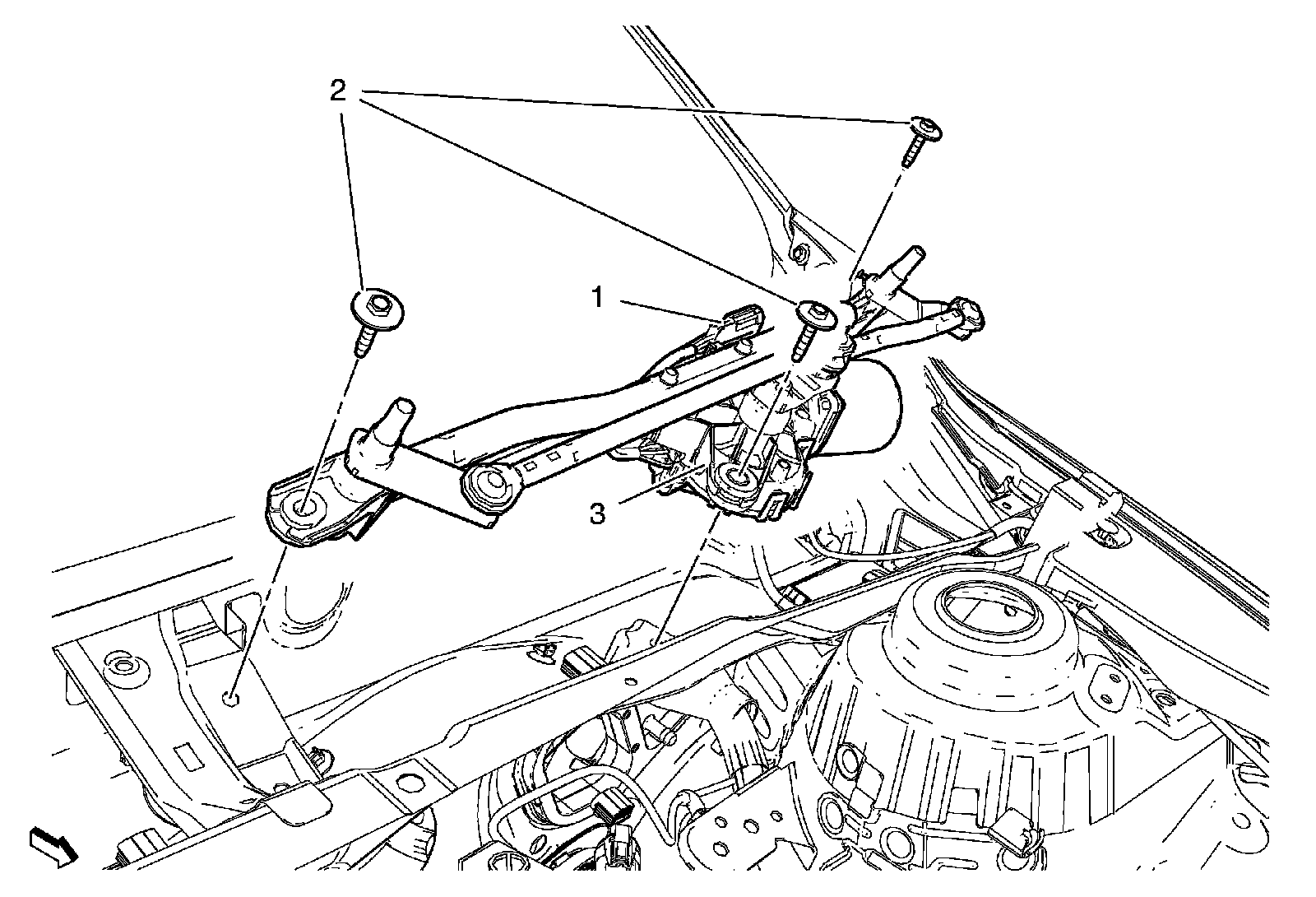 2
1
3