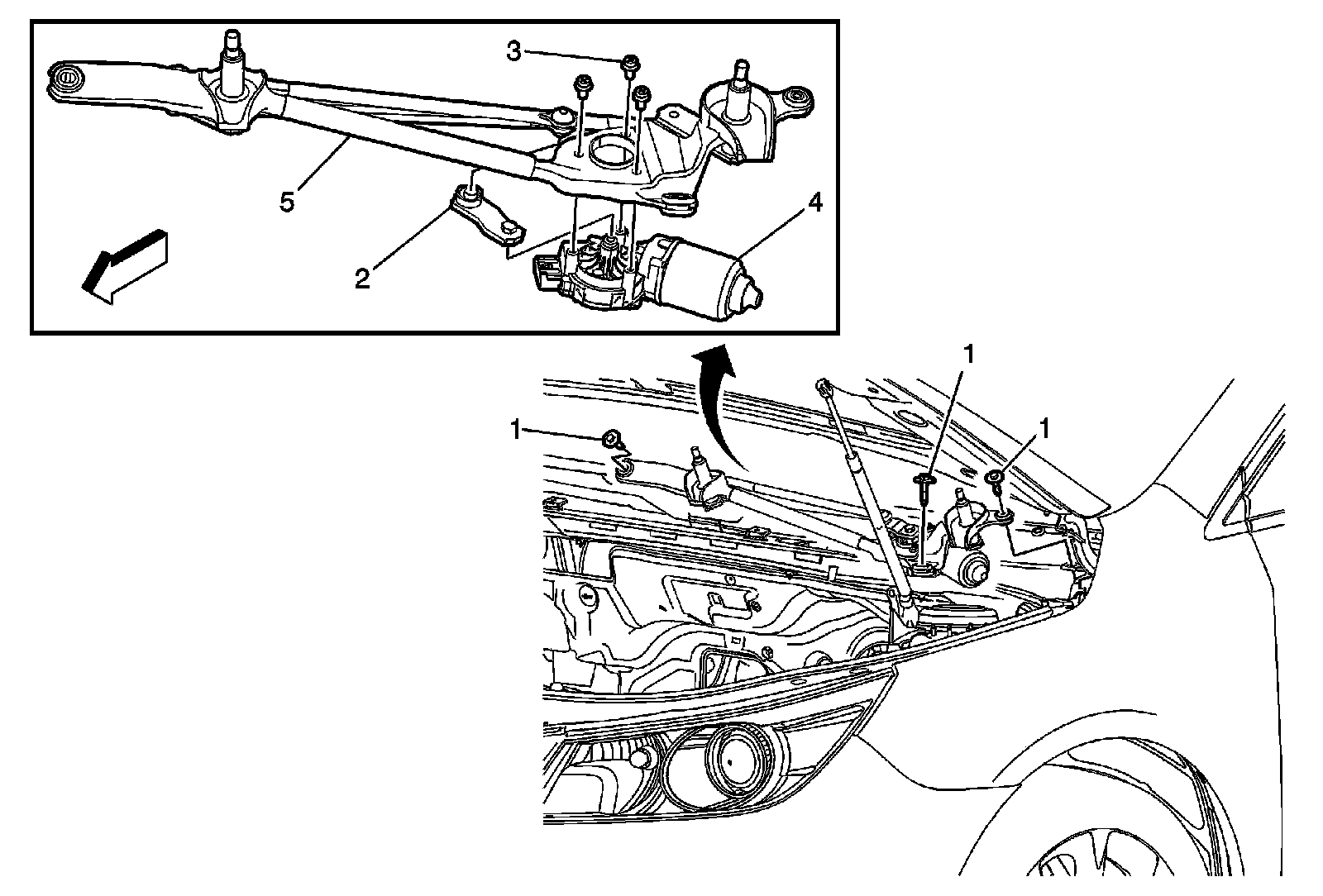 3
5
4
2
1
1
1