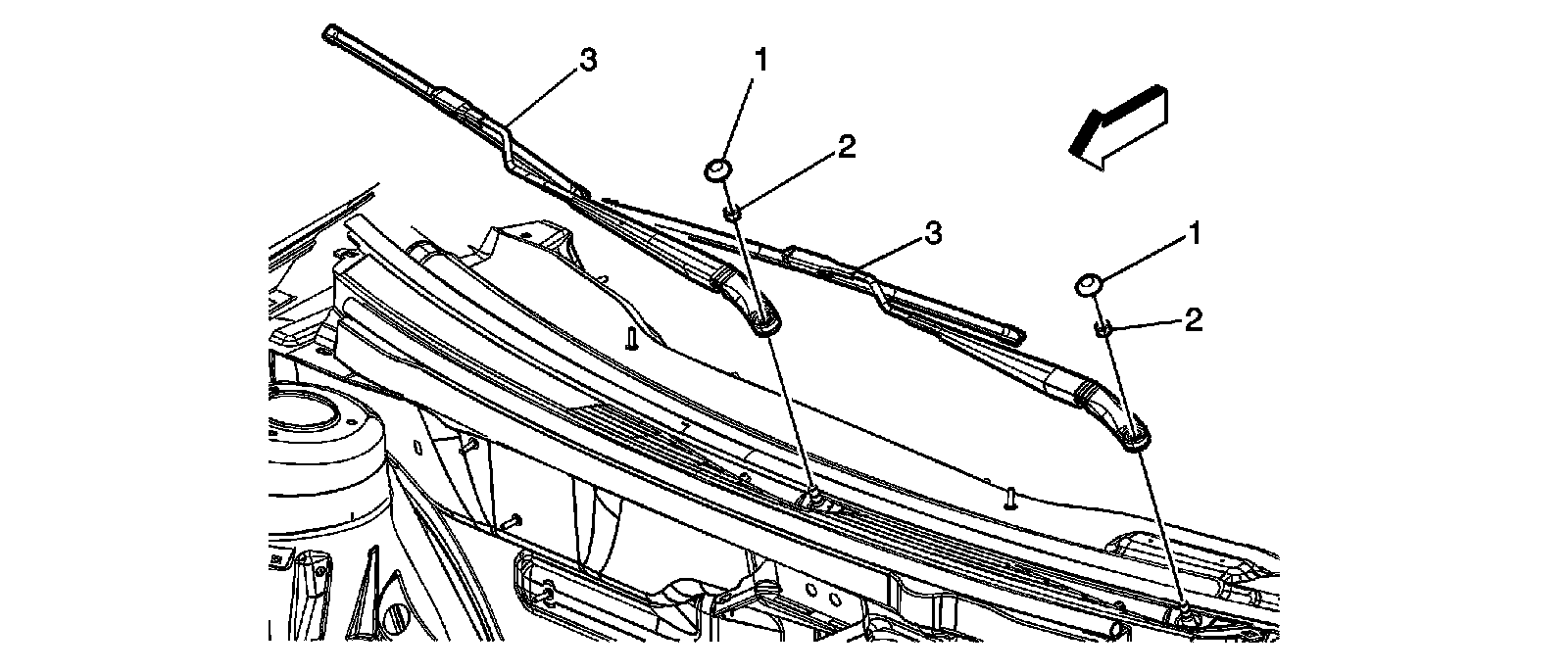 3
1
2
3
1
2