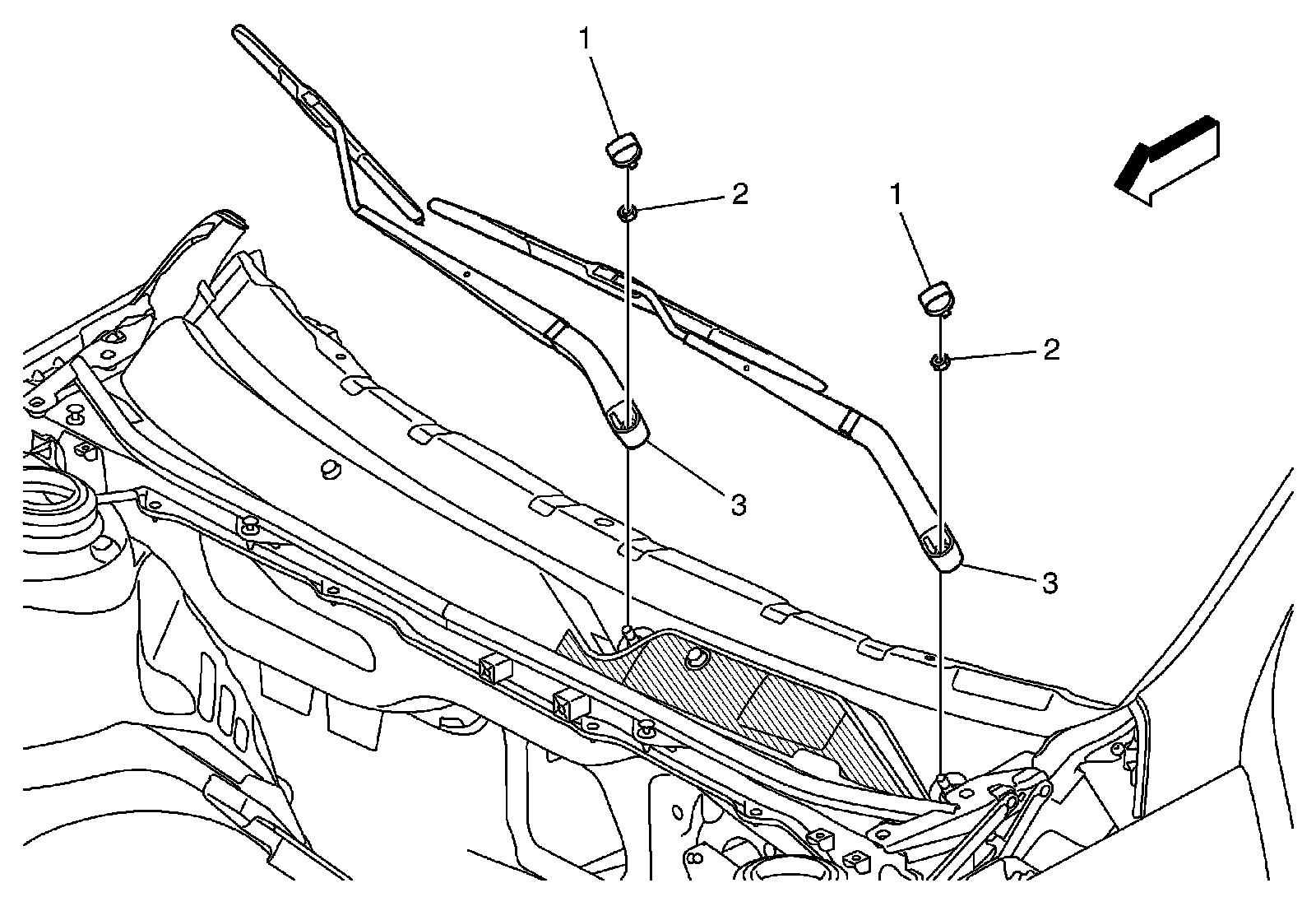 1
2
1
2
3
3