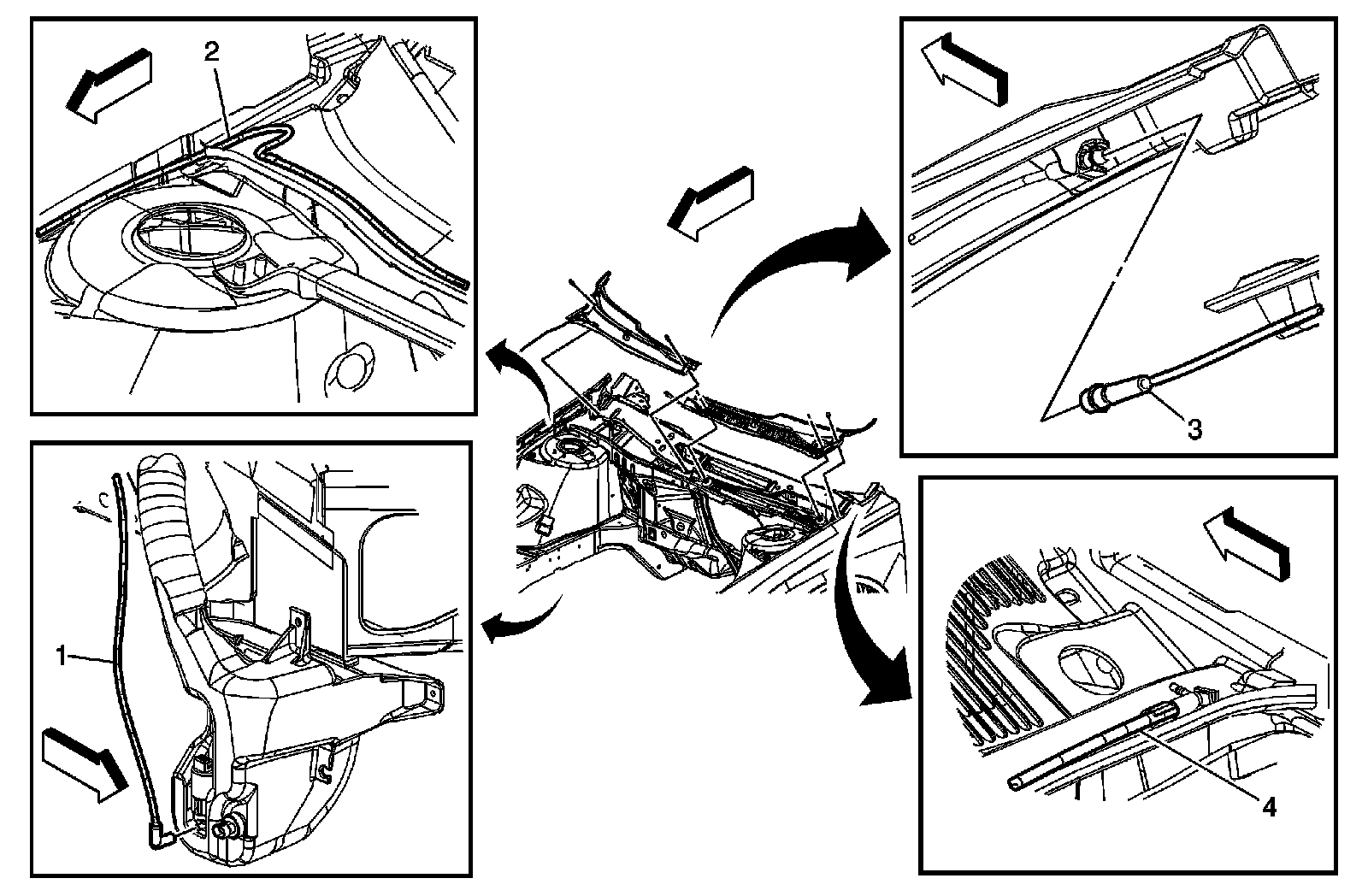 2
3
1
4